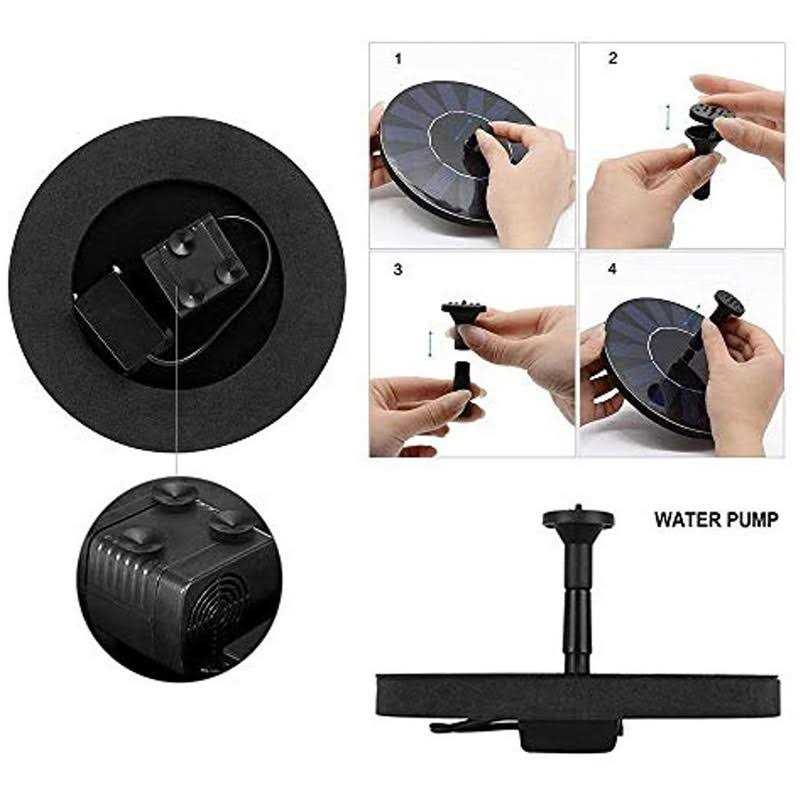 1

2

3

4

WATER PUMP