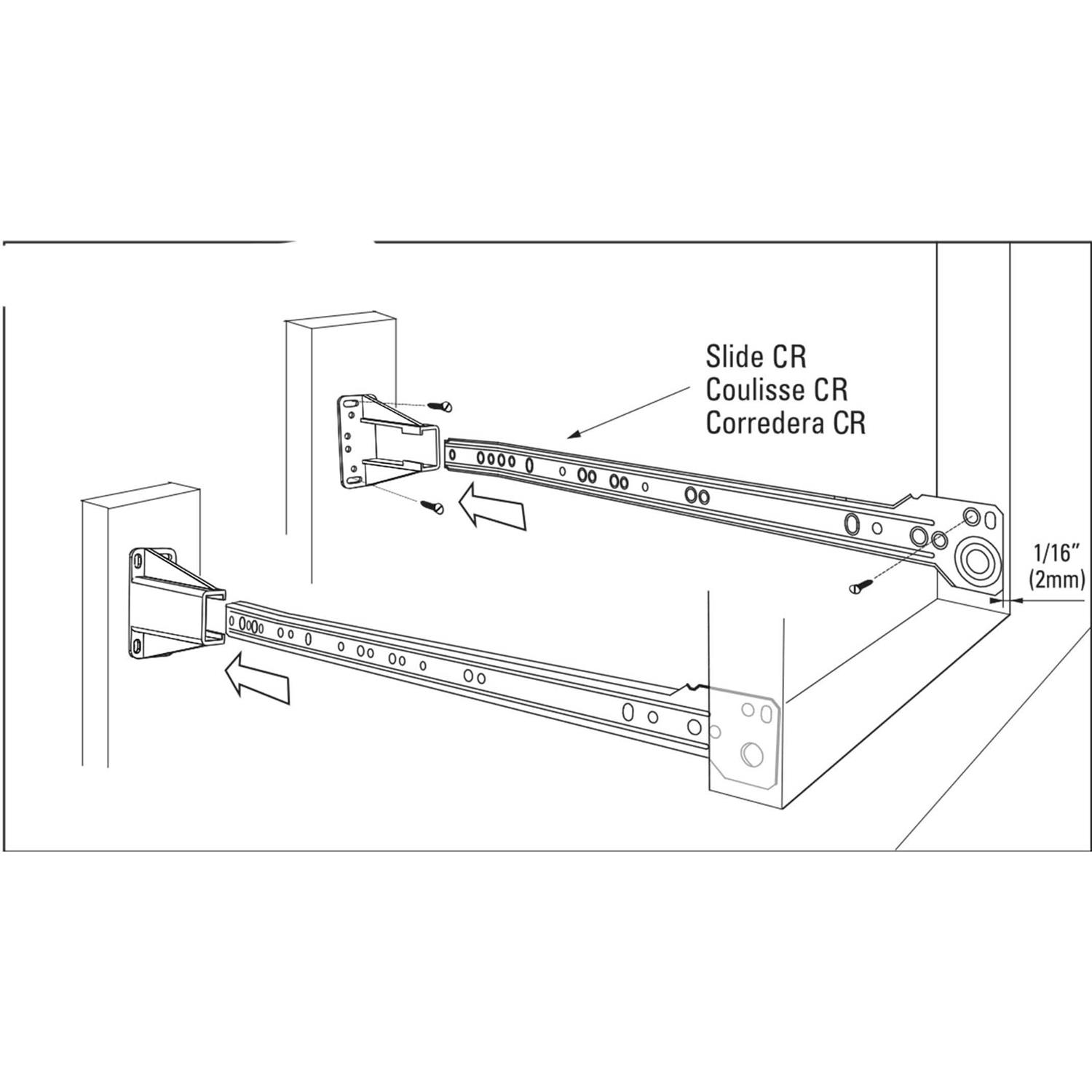 Slide CR
Coulisse CR
Corredera CR

1/16"
(2mm)