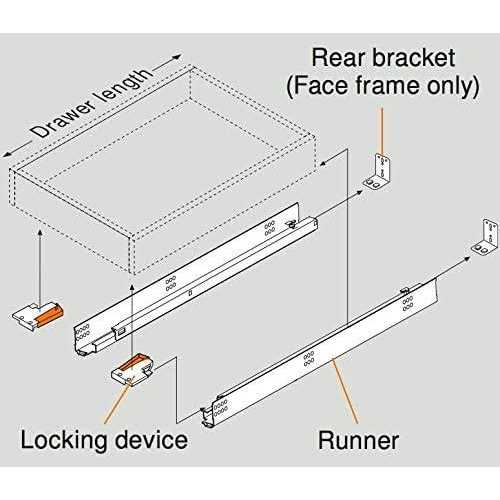 Drawer length

Rear bracket
(Face frame only)

Locking device

Runner