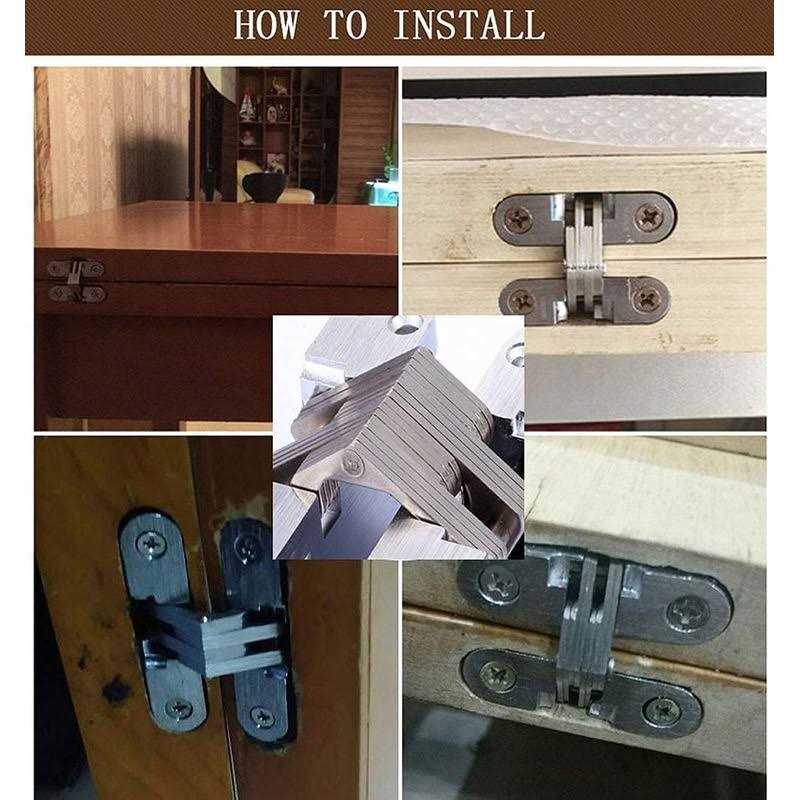 HOW TO INSTALL