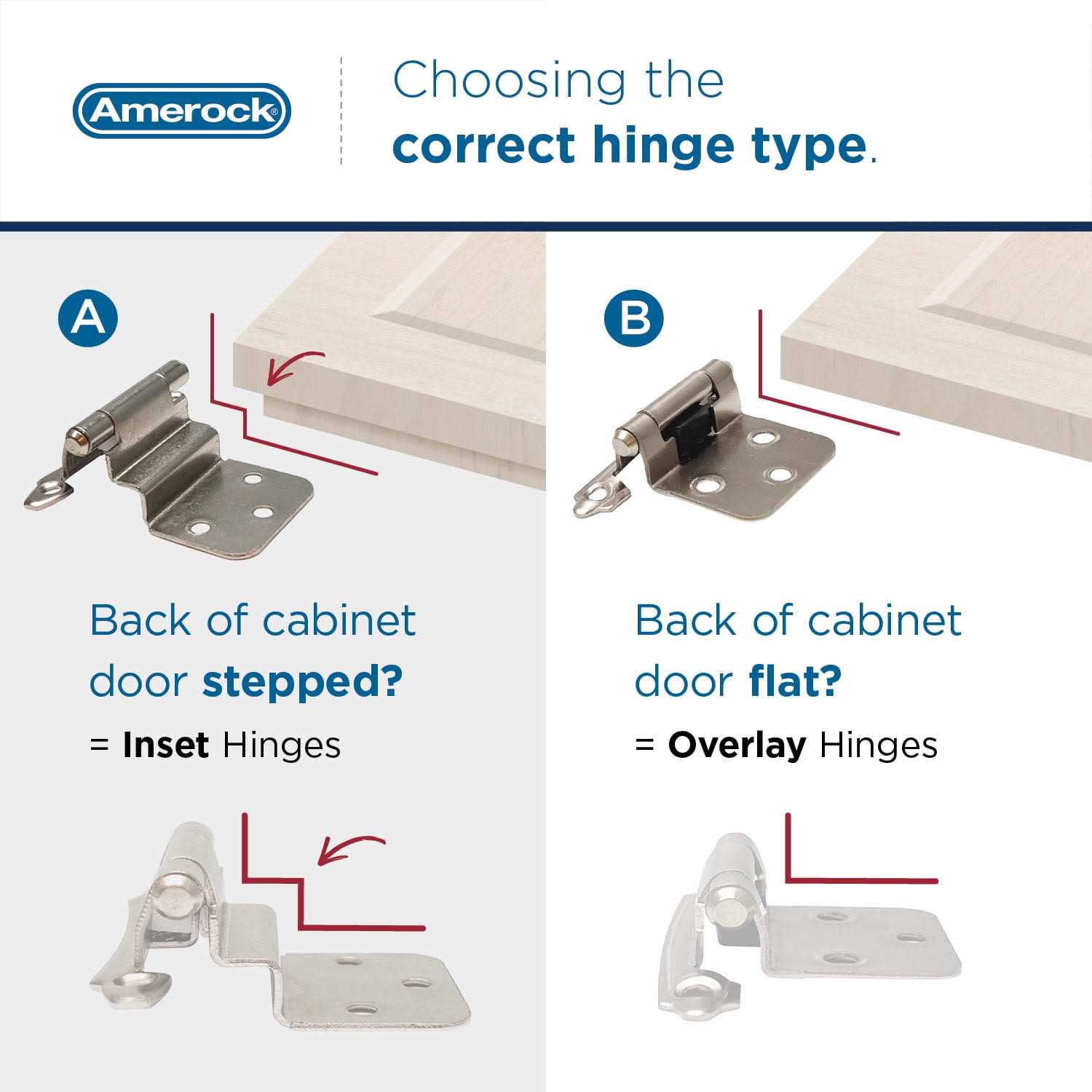 Amerock®

Choosing the correct hinge type.

A

Back of cabinet door stepped?

= Inset Hinges

B

Back of cabinet door flat?

= Overlay Hinges