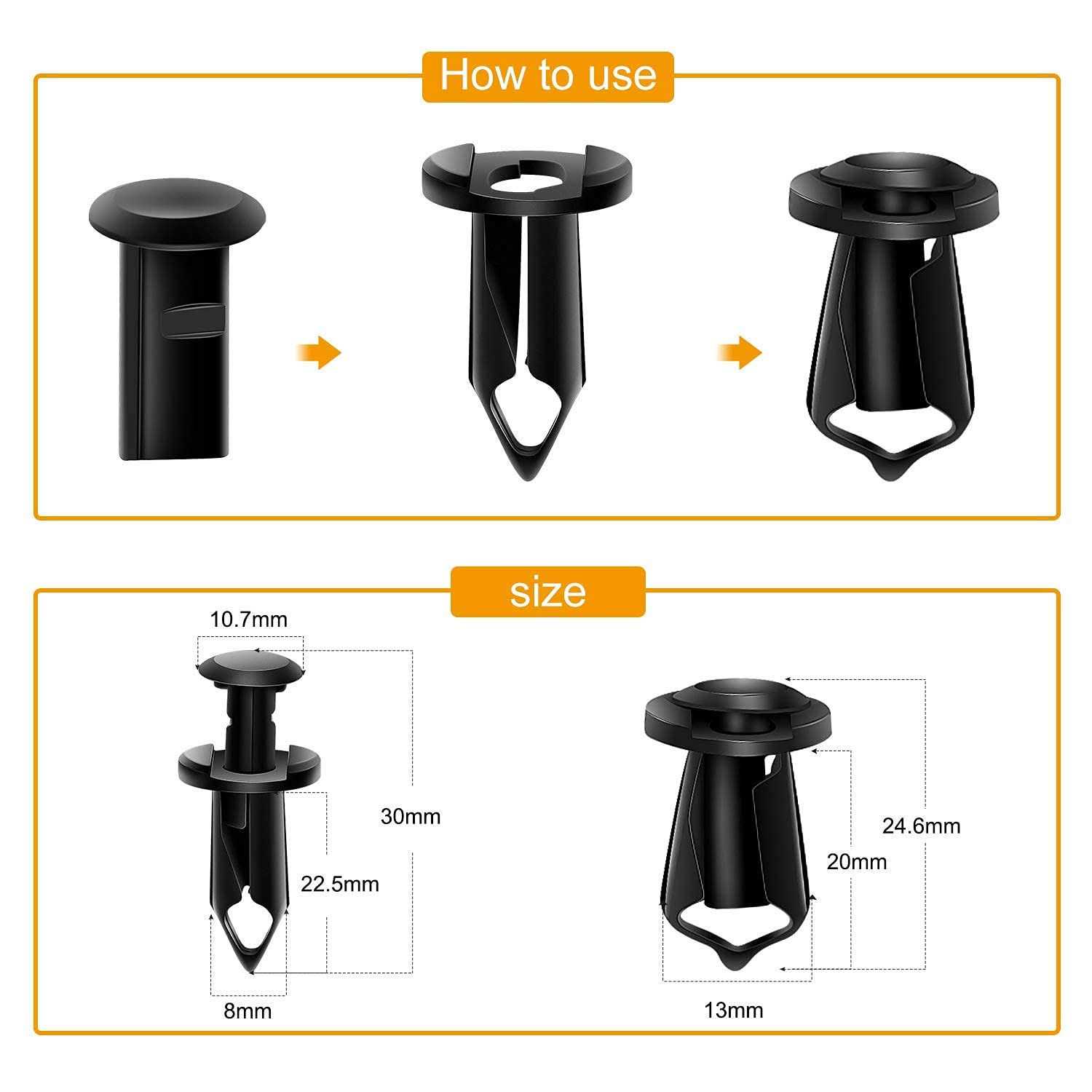 How to use

size

10.7mm

30mm

22.5mm

8mm

24.6mm

20mm

13mm