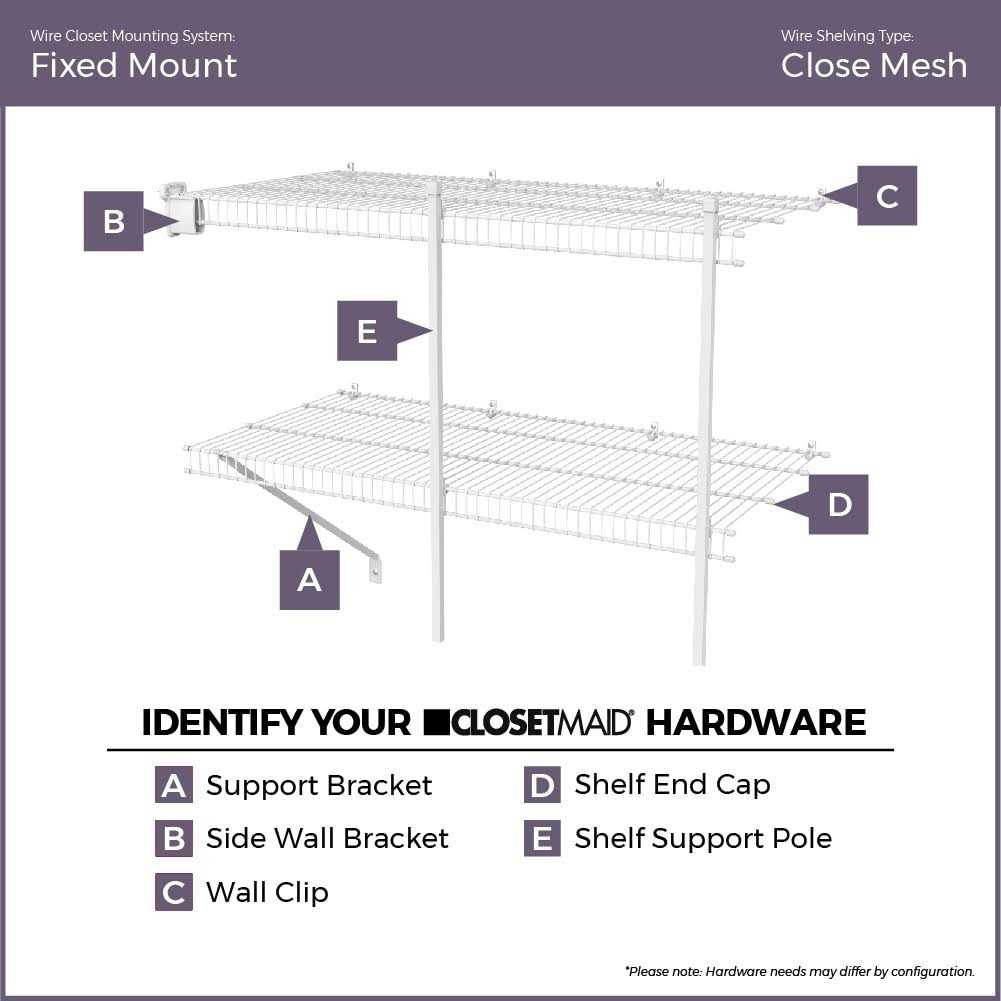 Wire Closet Mounting System:
Fixed Mount

Wire Shelving Type:
Close Mesh

B

C

E

D

A

IDENTIFY YOUR CLOSETMAID® HARDWARE

A Support Bracket
B Side Wall Bracket
C Wall Clip
D Shelf End Cap
E Shelf Support Pole

*Please note: Hardware needs may differ by configuration.