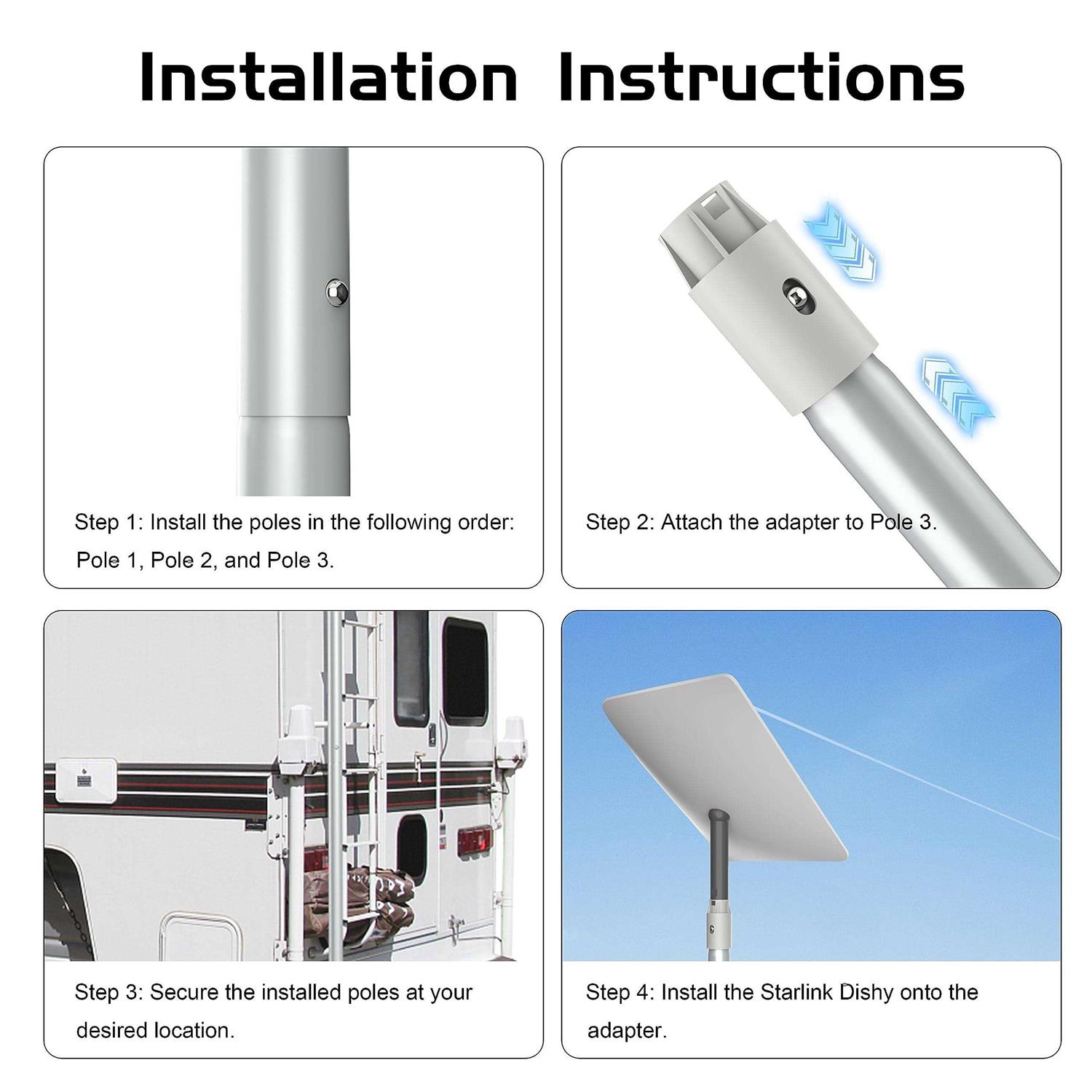 Installation Instructions

Step 1: Install the poles in the following order: Pole 1, Pole 2, and Pole 3.

Step 2: Attach the adapter to Pole 3.

Step 3: Secure the installed poles at your desired location.

Step 4: Install the Starlink Dishy onto the adapter.