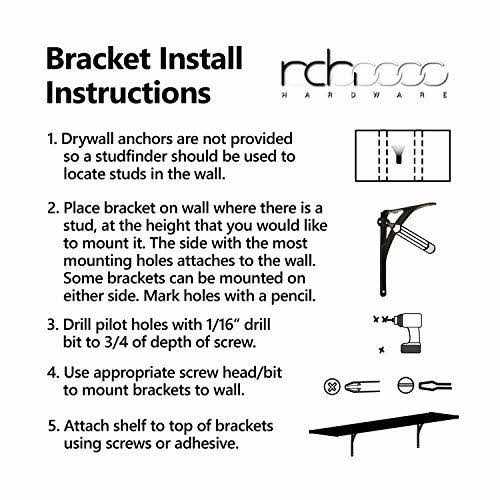 Bracket Install Instructions

rch
HARDWARE

1. Drywall anchors are not provided so a studfinder should be used to locate studs in the wall.

2. Place bracket on wall where there is a stud, at the height that you would like to mount it. The side with the most mounting holes attaches to the wall. Some brackets can be mounted on either side. Mark holes with a pencil.

3. Drill pilot holes with 1/16" drill bit to 3/4 of depth of screw.

4. Use appropriate screw head/bit to mount brackets to wall.

5. Attach shelf to top of brackets using screws or adhesive.