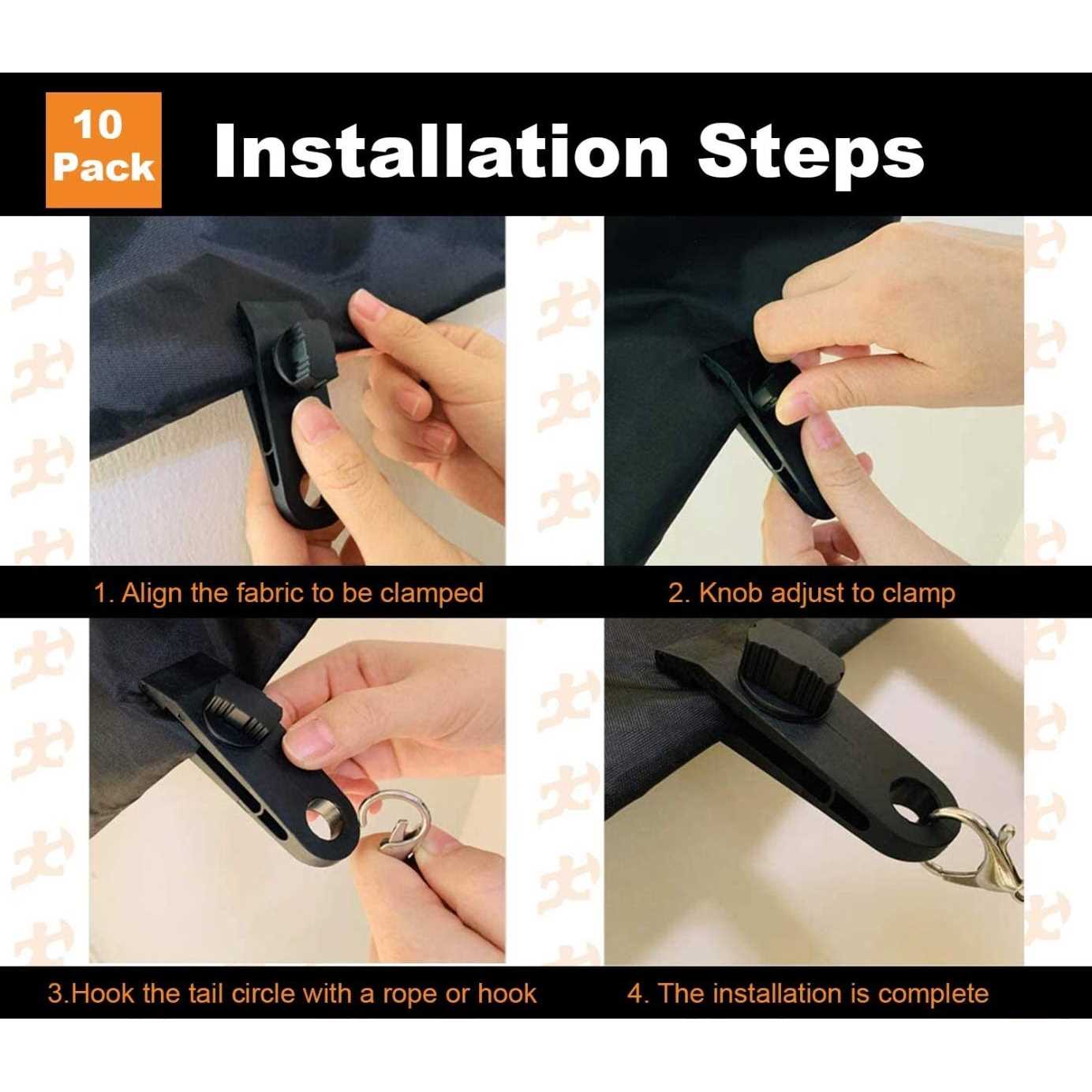 10 Pack

Installation Steps

1. Align the fabric to be clamped

2. Knob adjust to clamp

3.Hook the tail circle with a rope or hook

4. The installation is complete