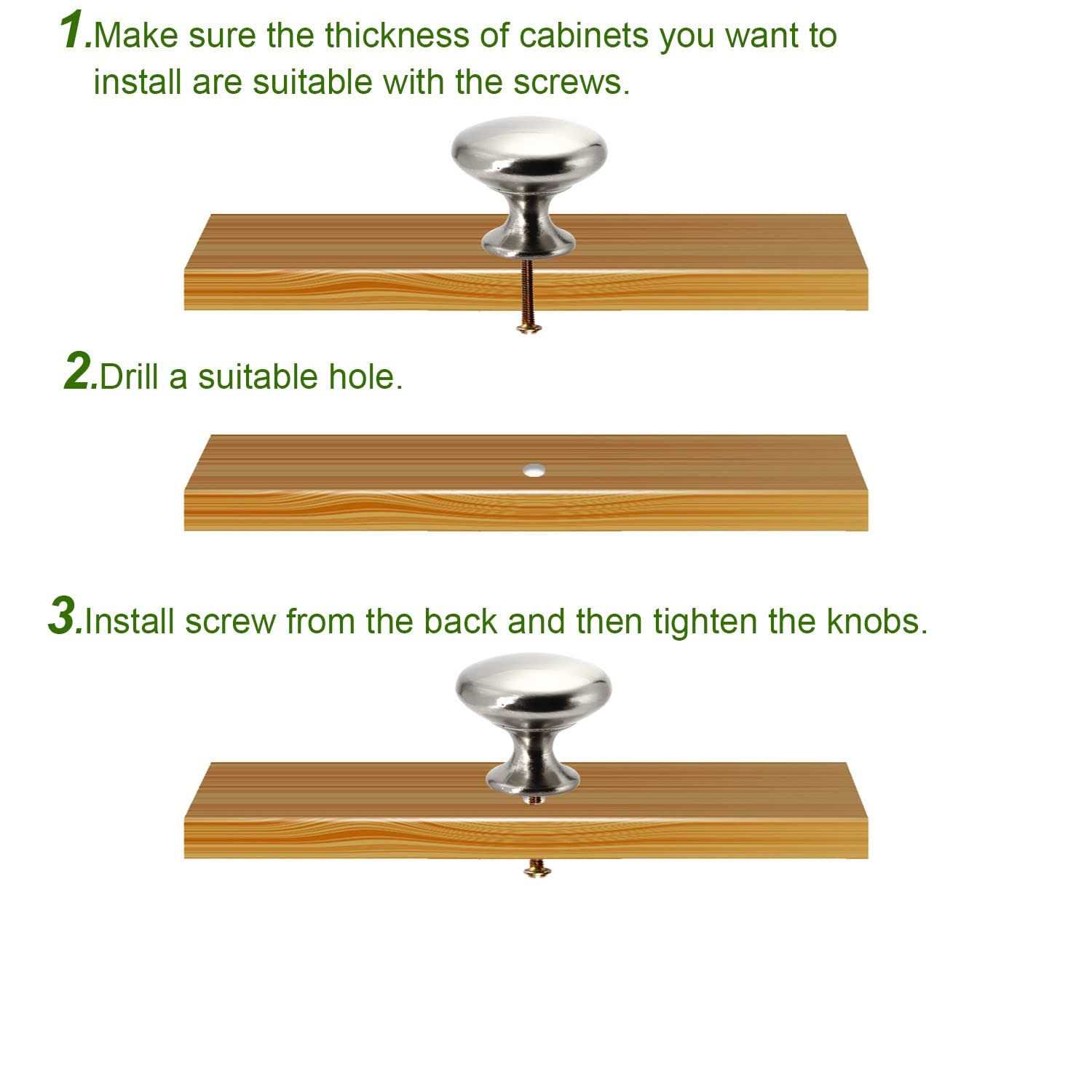 1.Make sure the thickness of cabinets you want to install are suitable with the screws.

2.Drill a suitable hole.

3.Install screw from the back and then tighten the knobs.