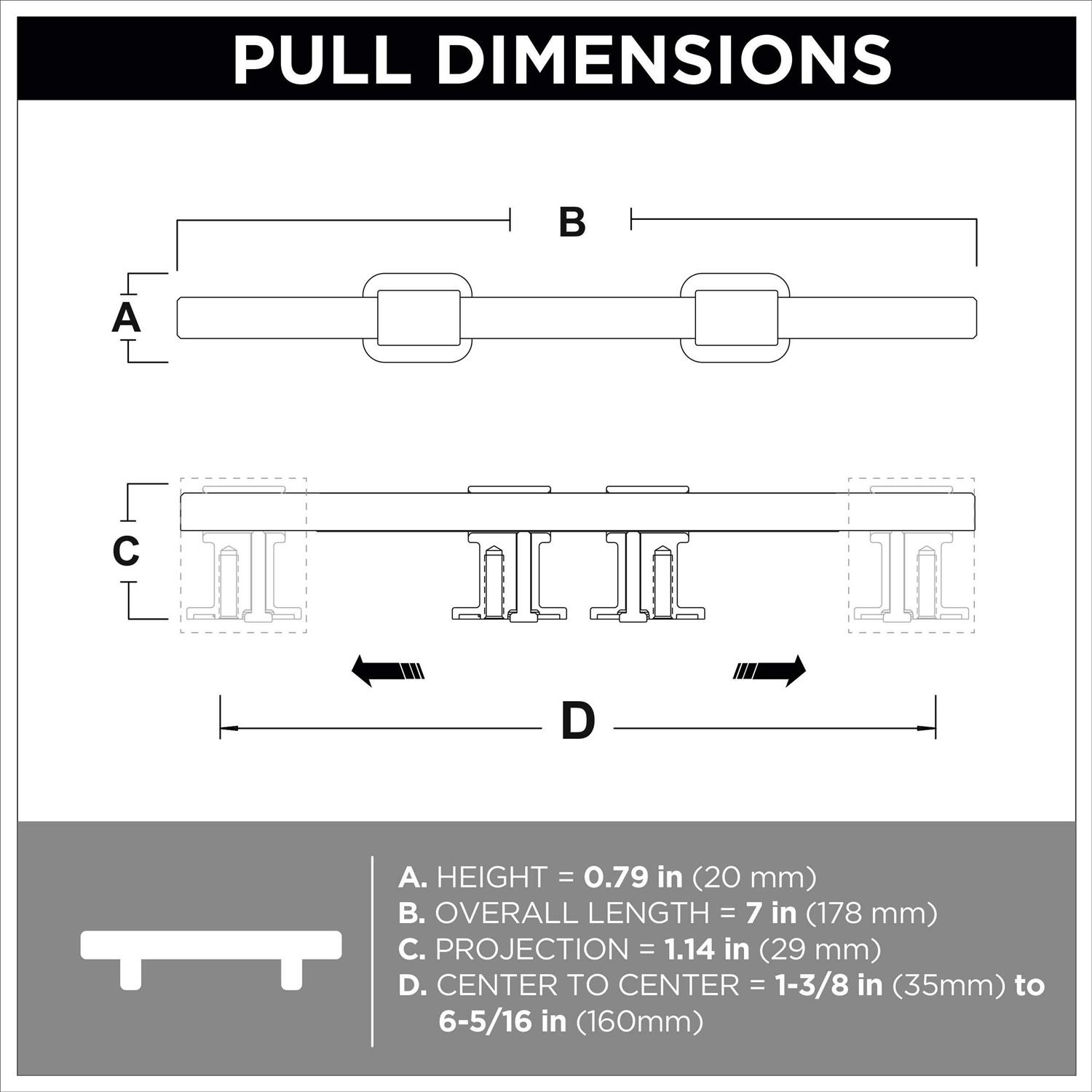 PULL DIMENSIONS

B

A

C

D

A. HEIGHT = 0.79 in (20 mm)
B. OVERALL LENGTH = 7 in (178 mm)
C. PROJECTION = 1.14 in (29 mm)
D. CENTER TO CENTER = 1-3/8 in (35mm) to 6-5/16 in (160mm)