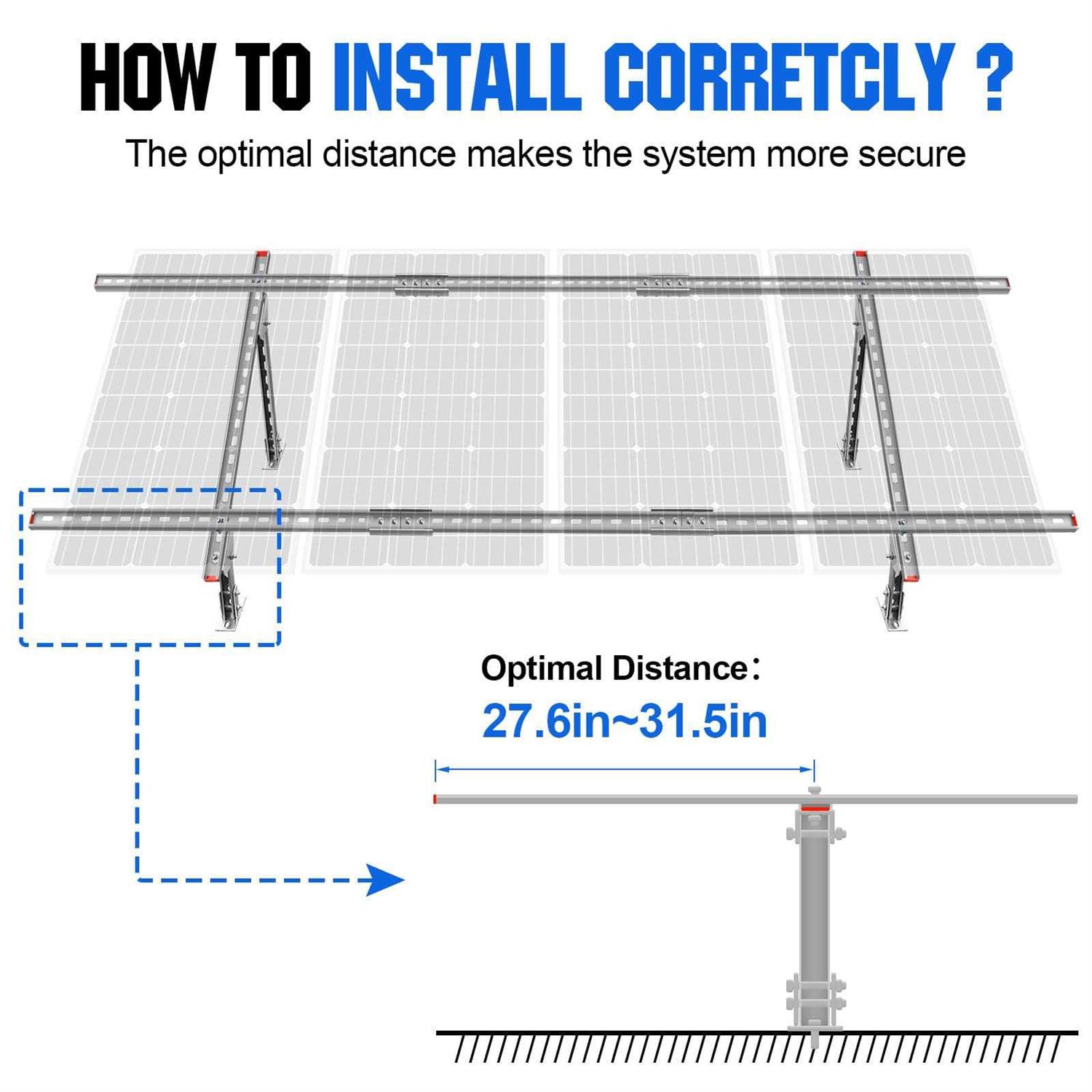 HOW TO INSTALL CORRETCLY ?

The optimal distance makes the system more secure

Optimal Distance：

27.6in~31.5in