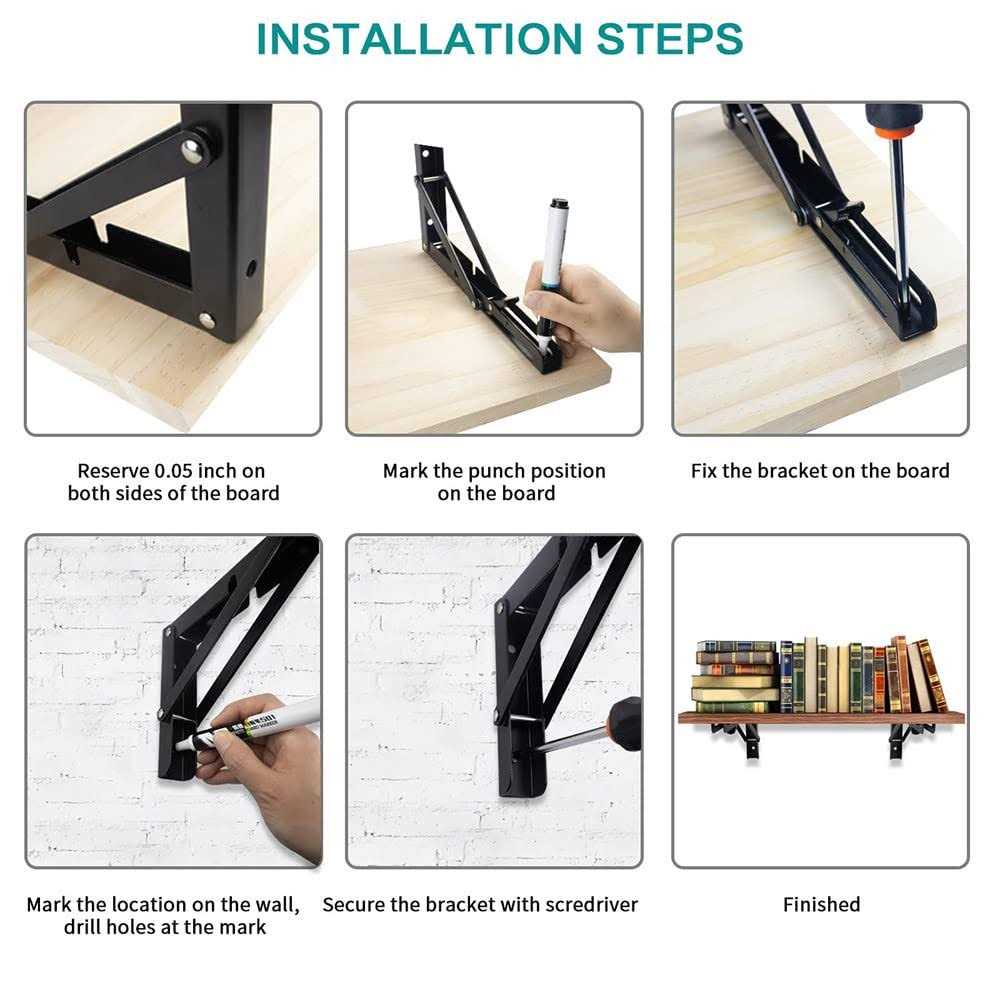 INSTALLATION STEPS

Reserve 0.05 inch on both sides of the board

Mark the punch position on the board

Fix the bracket on the board

Mark the location on the wall, drill holes at the mark

Secure the bracket with scredriver

Finished