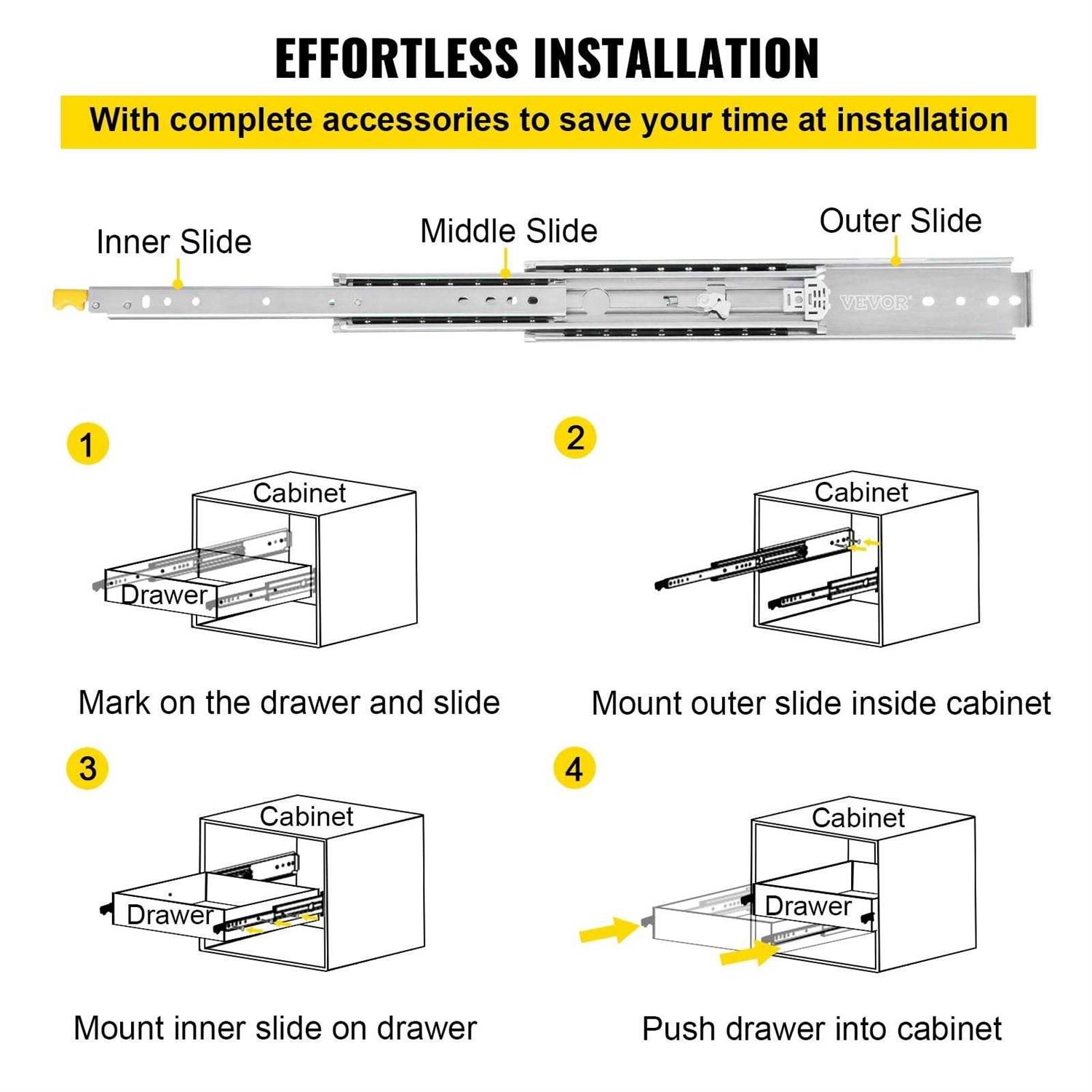 EFFORTLESS INSTALLATION

With complete accessories to save your time at installation

Inner Slide

Middle Slide

Outer Slide

VEVOR

1

Cabinet

Drawer

Mark on the drawer and slide

2

Cabinet

Mount outer slide inside cabinet

3

Cabinet

Drawer

Mount inner slide on drawer

4

Cabinet

Drawer

Push drawer into cabinet