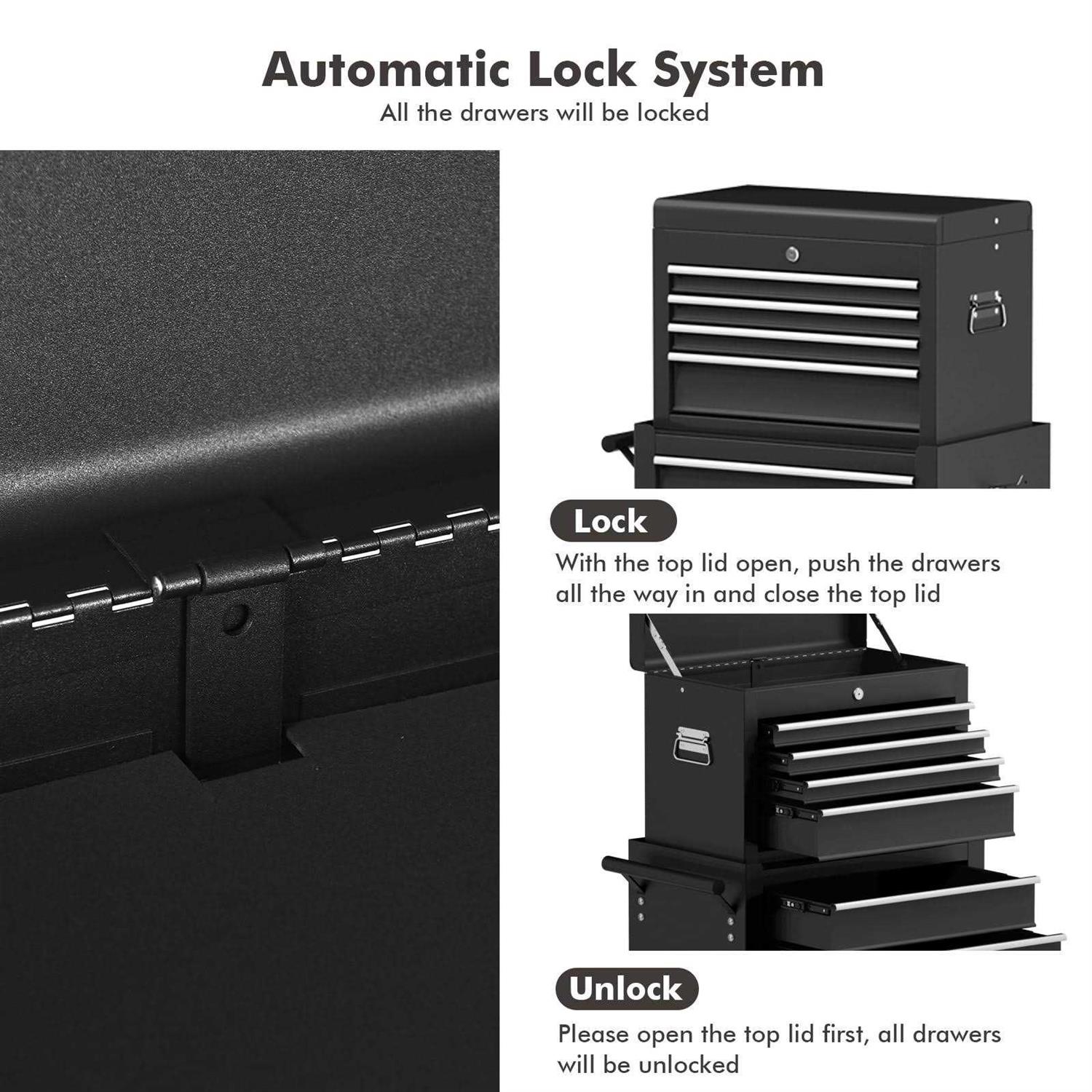 Automatic Lock System
All the drawers will be locked

Lock
With the top lid open, push the drawers all the way in and close the top lid

Unlock
Please open the top lid first, all drawers will be unlocked