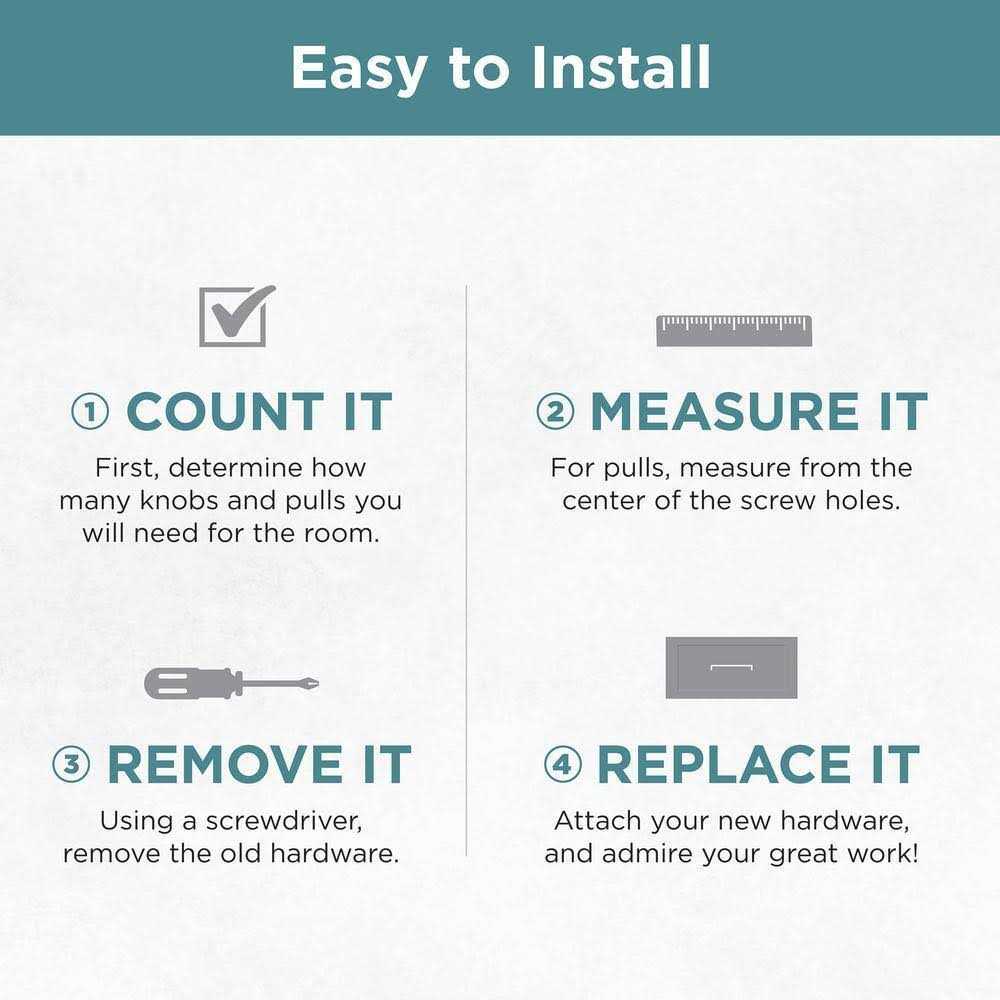 Easy to Install

① COUNT IT
First, determine how many knobs and pulls you will need for the room.

② MEASURE IT
For pulls, measure from the center of the screw holes.

③ REMOVE IT
Using a screwdriver, remove the old hardware.

④ REPLACE IT
Attach your new hardware, and admire your great work!