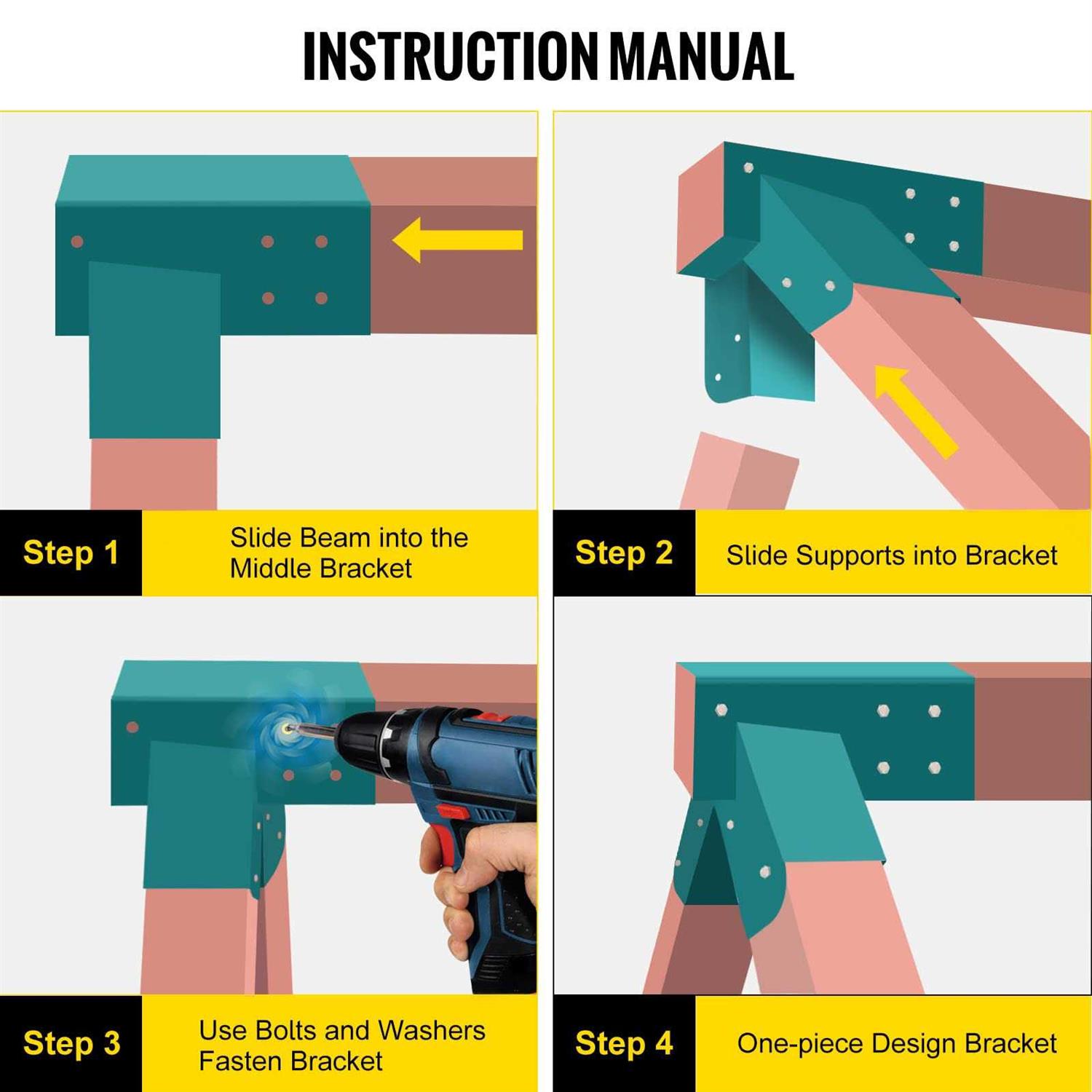 INSTRUCTION MANUAL

Step 1
Slide Beam into the Middle Bracket

Step 2
Slide Supports into Bracket

Step 3
Use Bolts and Washers Fasten Bracket

Step 4
One-piece Design Bracket