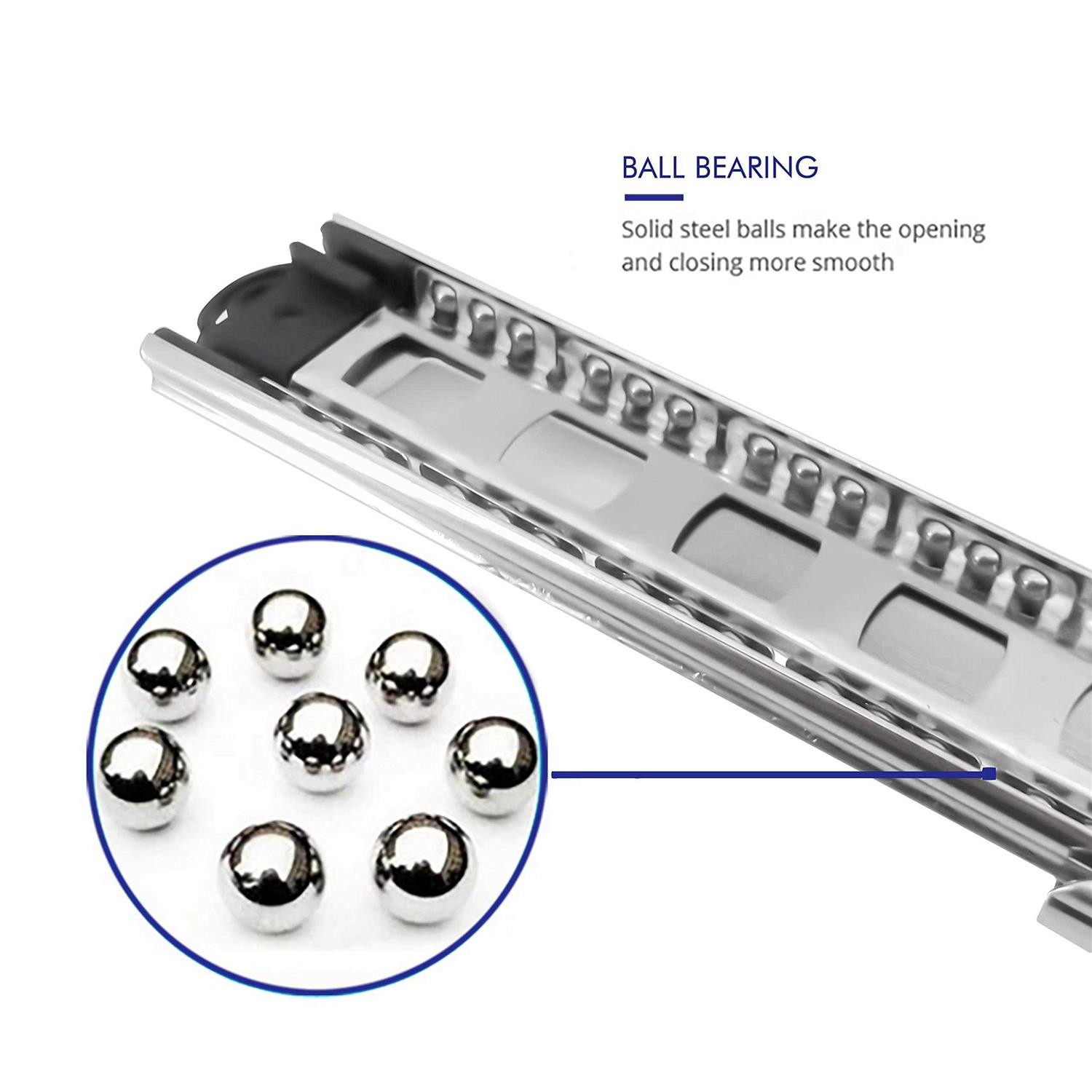 BALL BEARING

Solid steel balls make the opening and closing more smooth