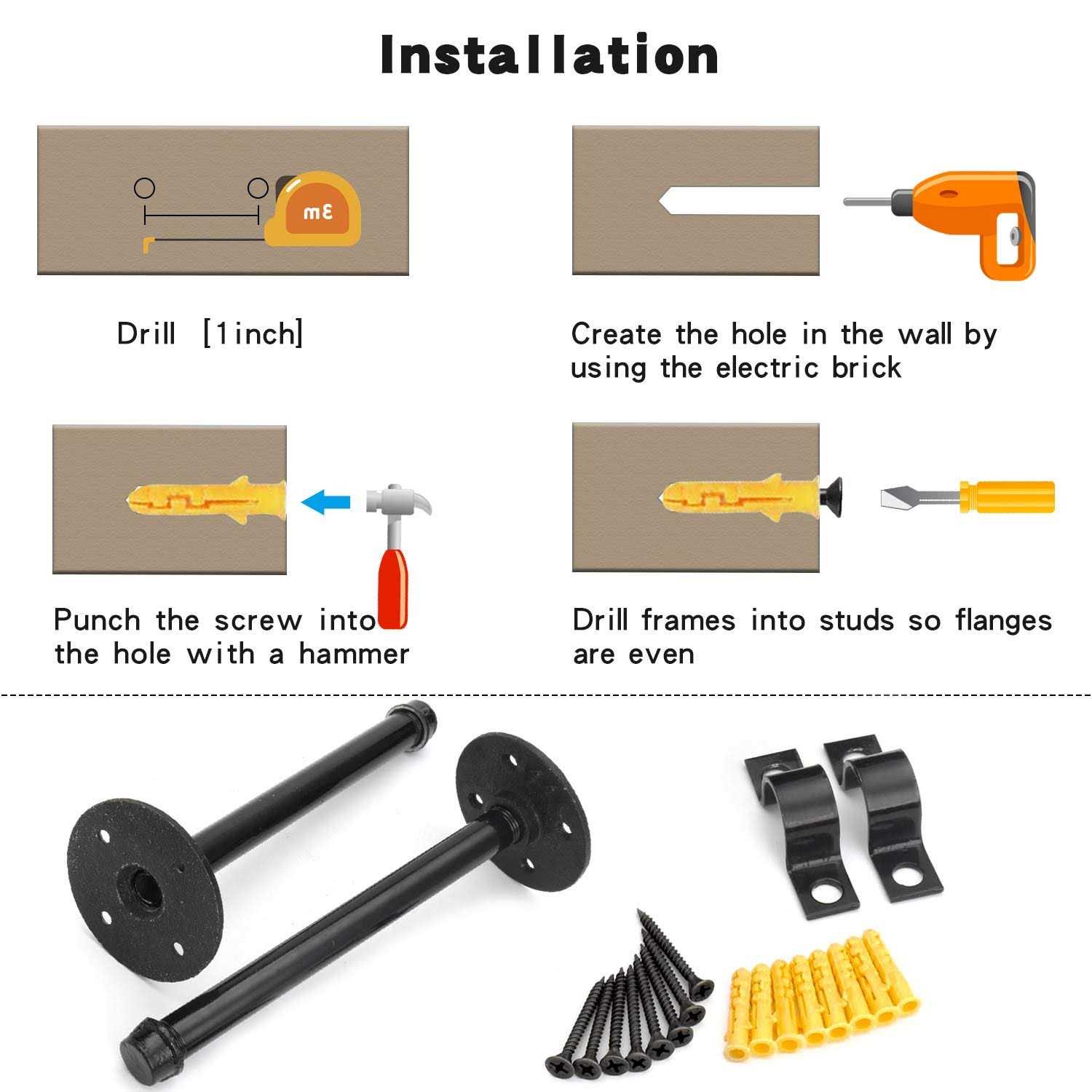 Installation

3m

Drill [1inch]

Create the hole in the wall by using the electric brick

Punch the screw into the hole with a hammer

Drill frames into studs so flanges are even