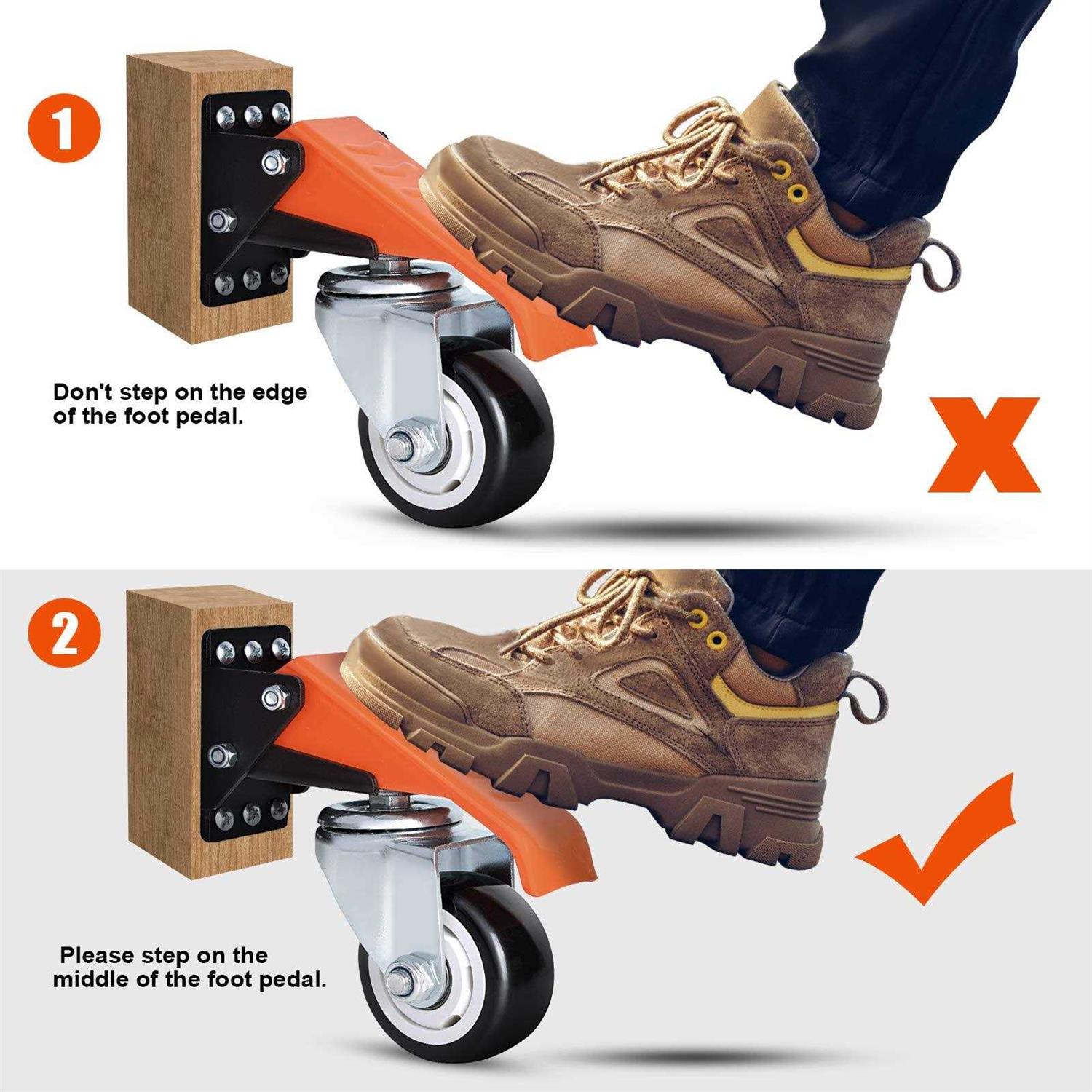 1

Don't step on the edge of the foot pedal.

X

2

Please step on the middle of the foot pedal.