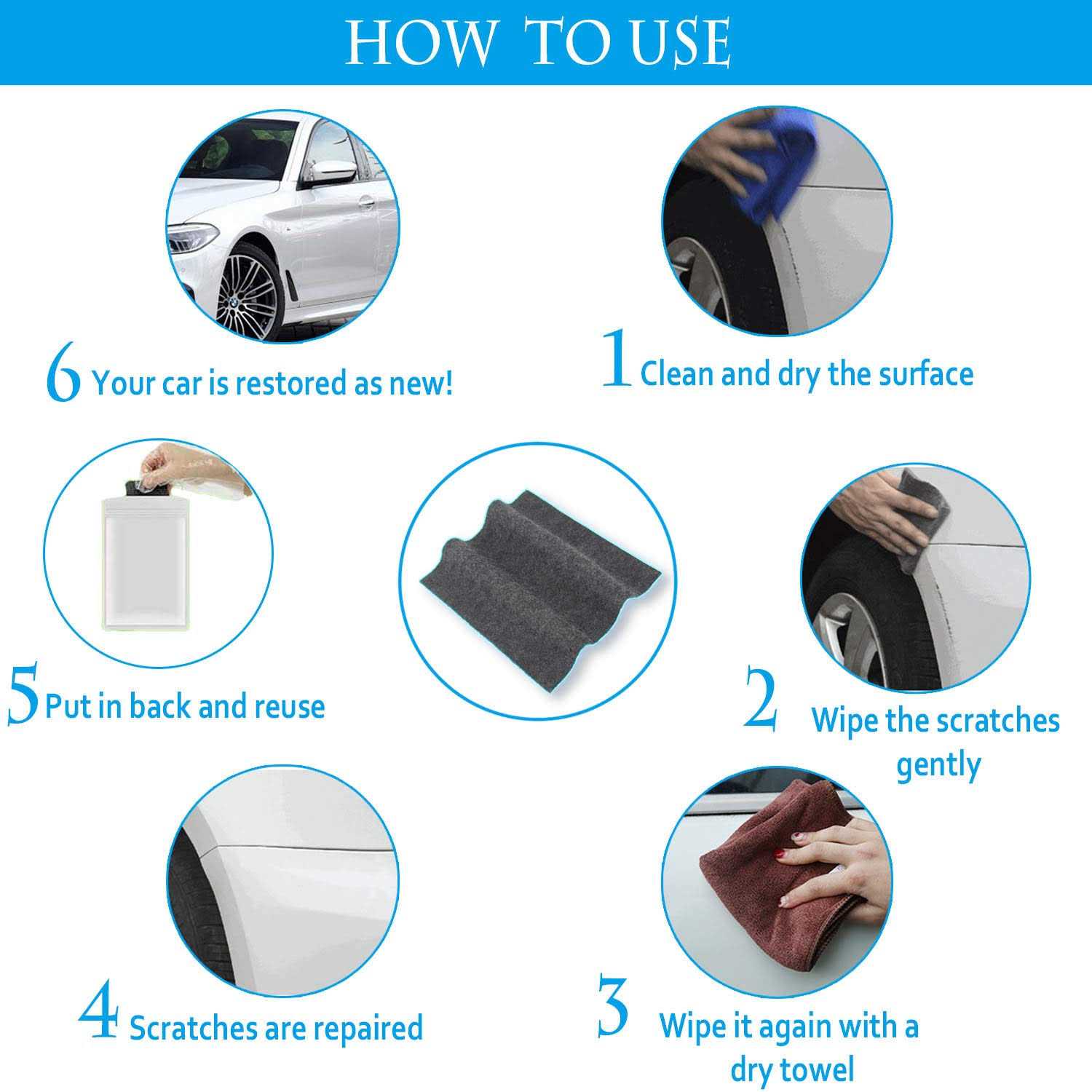 HOW TO USE

6 Your car is restored as new!

1 Clean and dry the surface

5 Put in back and reuse

2 Wipe the scratches gently

4 Scratches are repaired

3 Wipe it again with a dry towel