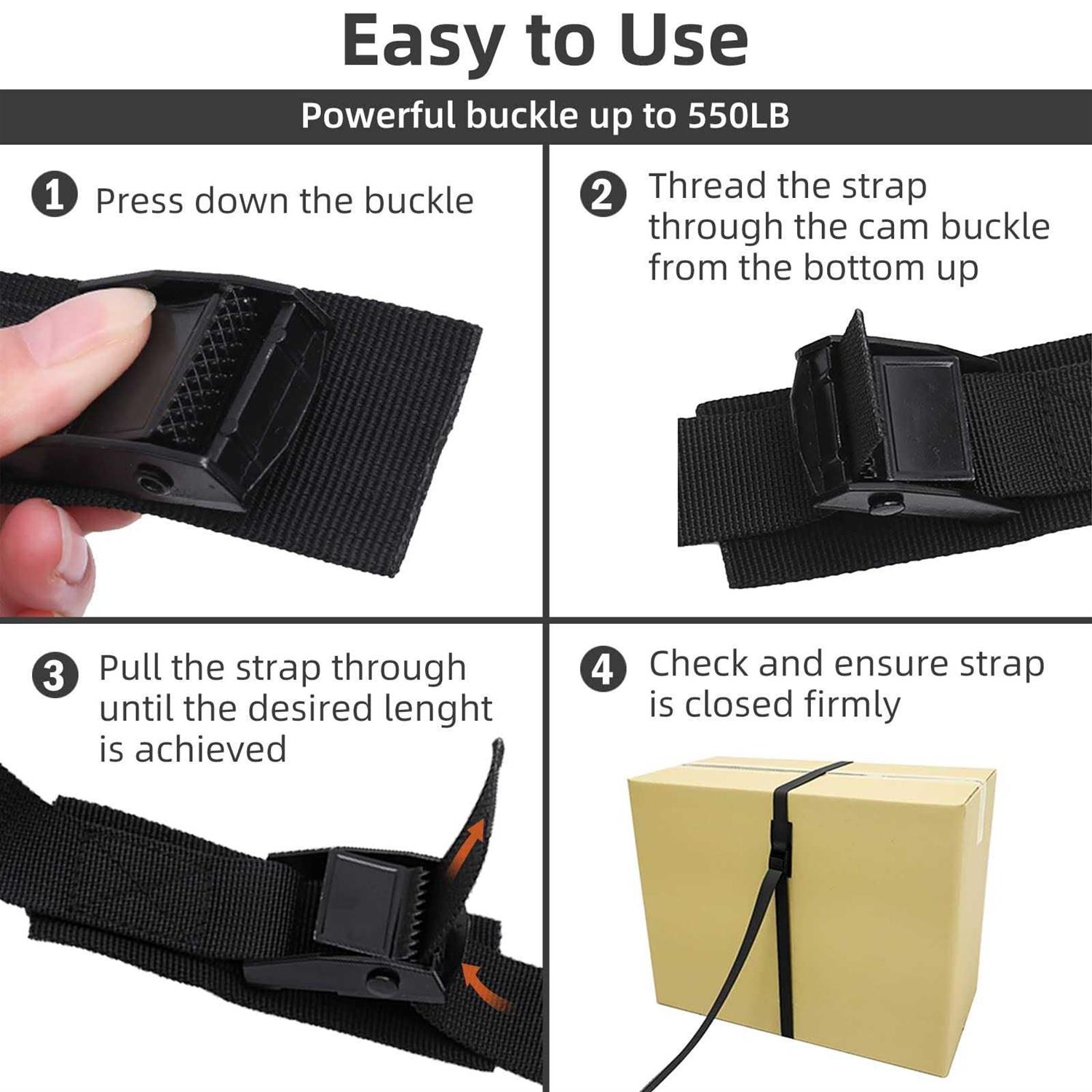 Easy to Use

Powerful buckle up to 550LB

1 Press down the buckle

2 Thread the strap through the cam buckle from the bottom up

3 Pull the strap through until the desired lenght is achieved

4 Check and ensure strap is closed firmly