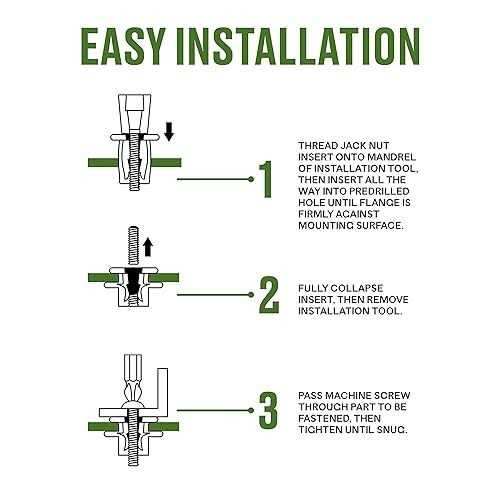 EASY INSTALLATION

1

THREAD JACK NUT INSERT ONTO MANDREL OF INSTALLATION TOOL, THEN INSERT ALL THE WAY INTO PREDRILLED HOLE UNTIL FLANGE IS FIRMLY AGAINST MOUNTING SURFACE.

2

FULLY COLLAPSE INSERT, THEN REMOVE INSTALLATION TOOL.

3

PASS MACHINE SCREW THROUGH PART TO BE FASTENED, THEN TIGHTEN UNTIL SNUG.