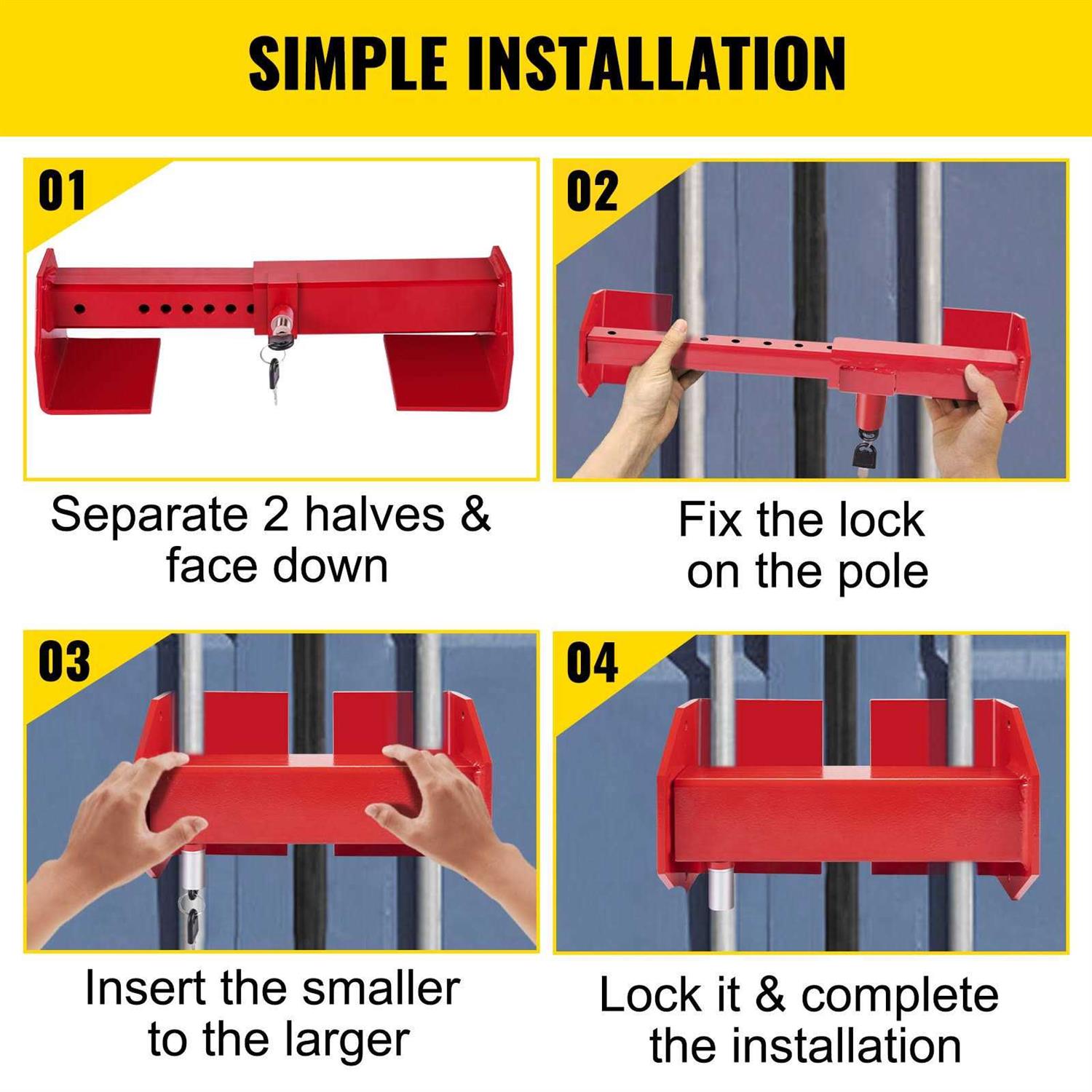 SIMPLE INSTALLATION

01

Separate 2 halves & face down

02

Fix the lock on the pole

03

Insert the smaller to the larger

04

Lock it & complete the installation