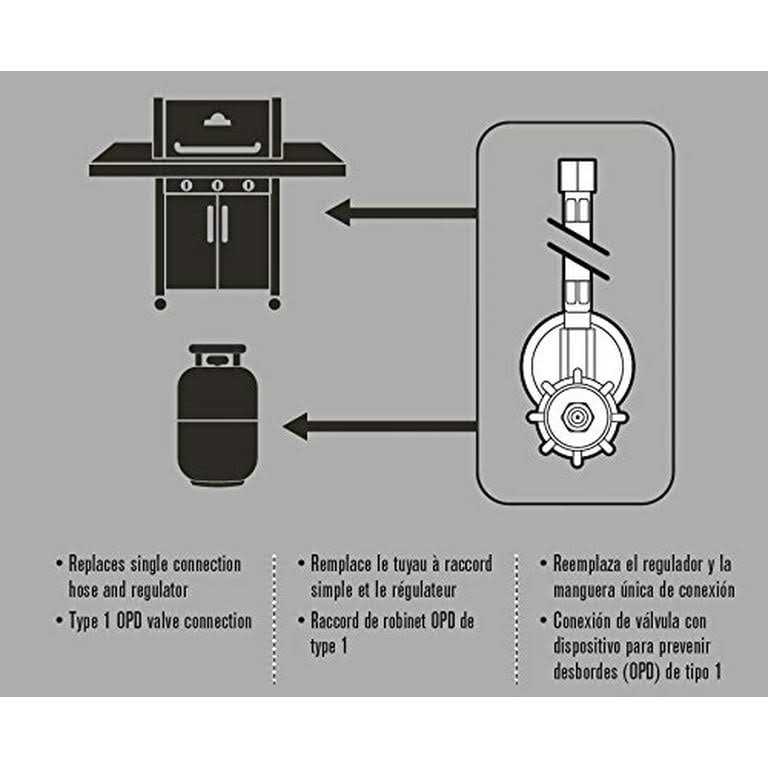 • Replaces single connection hose and regulator
• Type 1 OPD valve connection

• Remplace le tuyau à raccord simple et le régulateur
• Raccord de robinet OPD de type 1

• Reemplaza el regulador y la manguera única de conexión
• Conexión de válvula con dispositivo para prevenir desbordes (OPD) de tipo 1