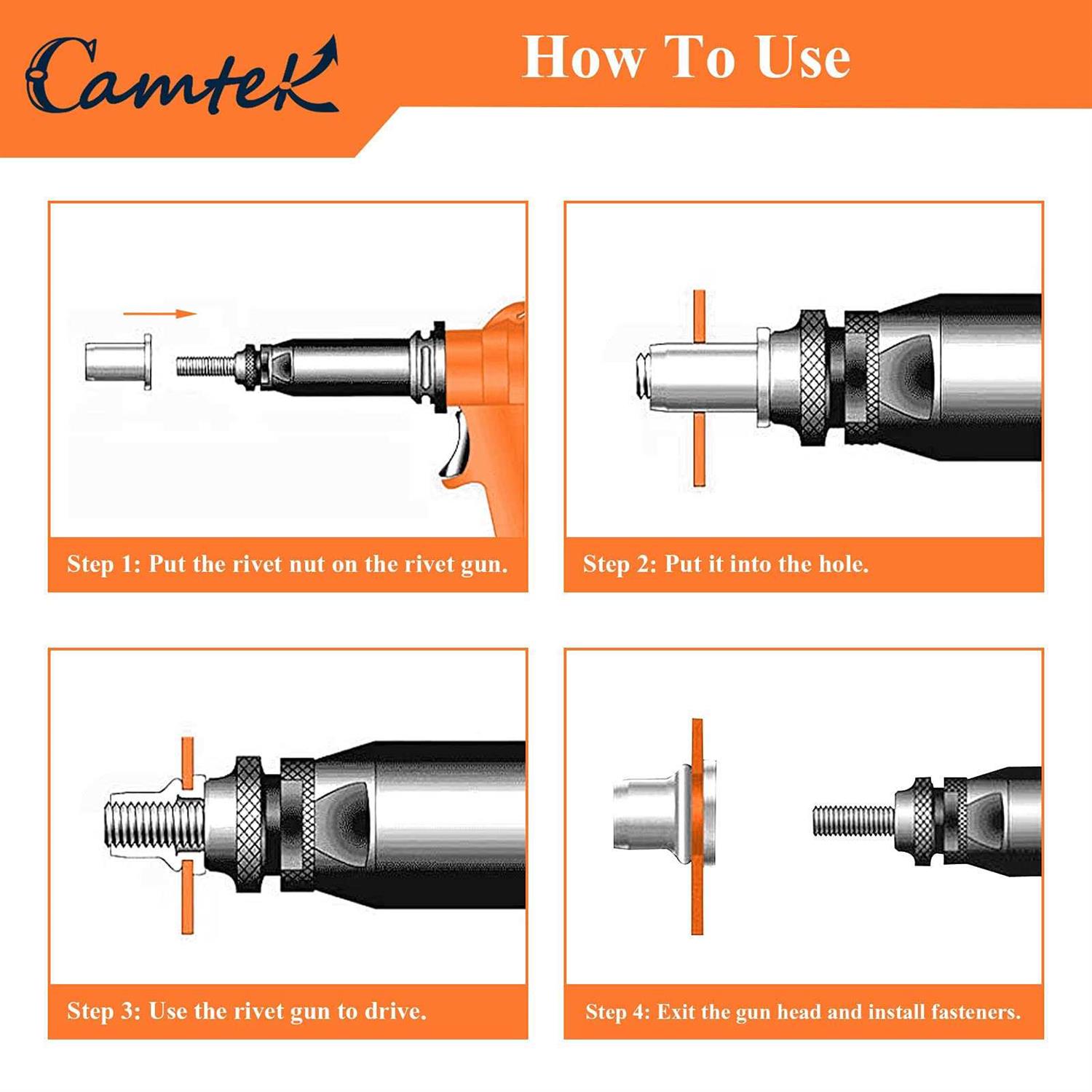 CamteK

How To Use

Step 1: Put the rivet nut on the rivet gun.

Step 2: Put it into the hole.

Step 3: Use the rivet gun to drive.

Step 4: Exit the gun head and install fasteners.