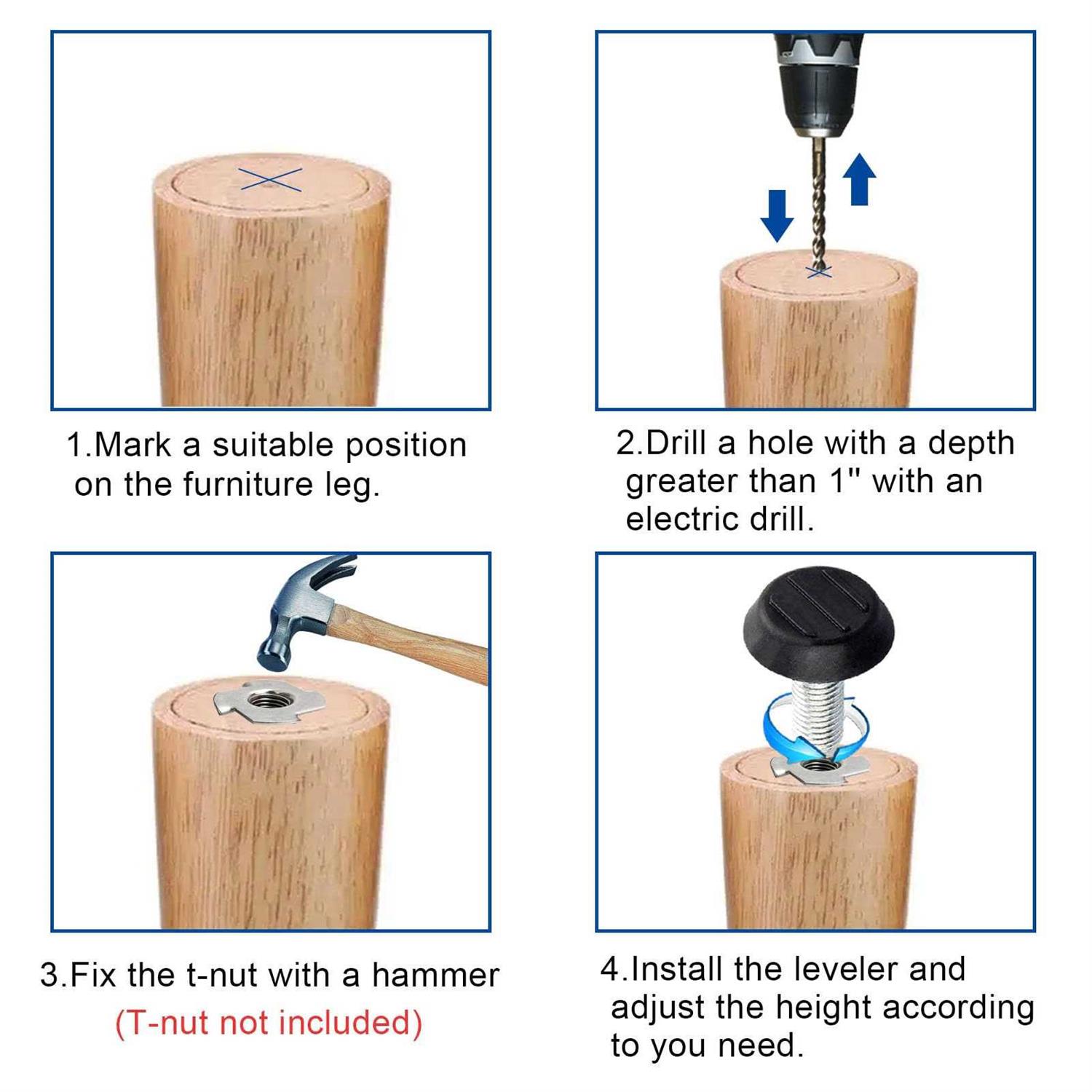 1.Mark a suitable position on the furniture leg.

2.Drill a hole with a depth greater than 1" with an electric drill.

3.Fix the t-nut with a hammer
(T-nut not included)

4.Install the leveler and adjust the height according to you need.