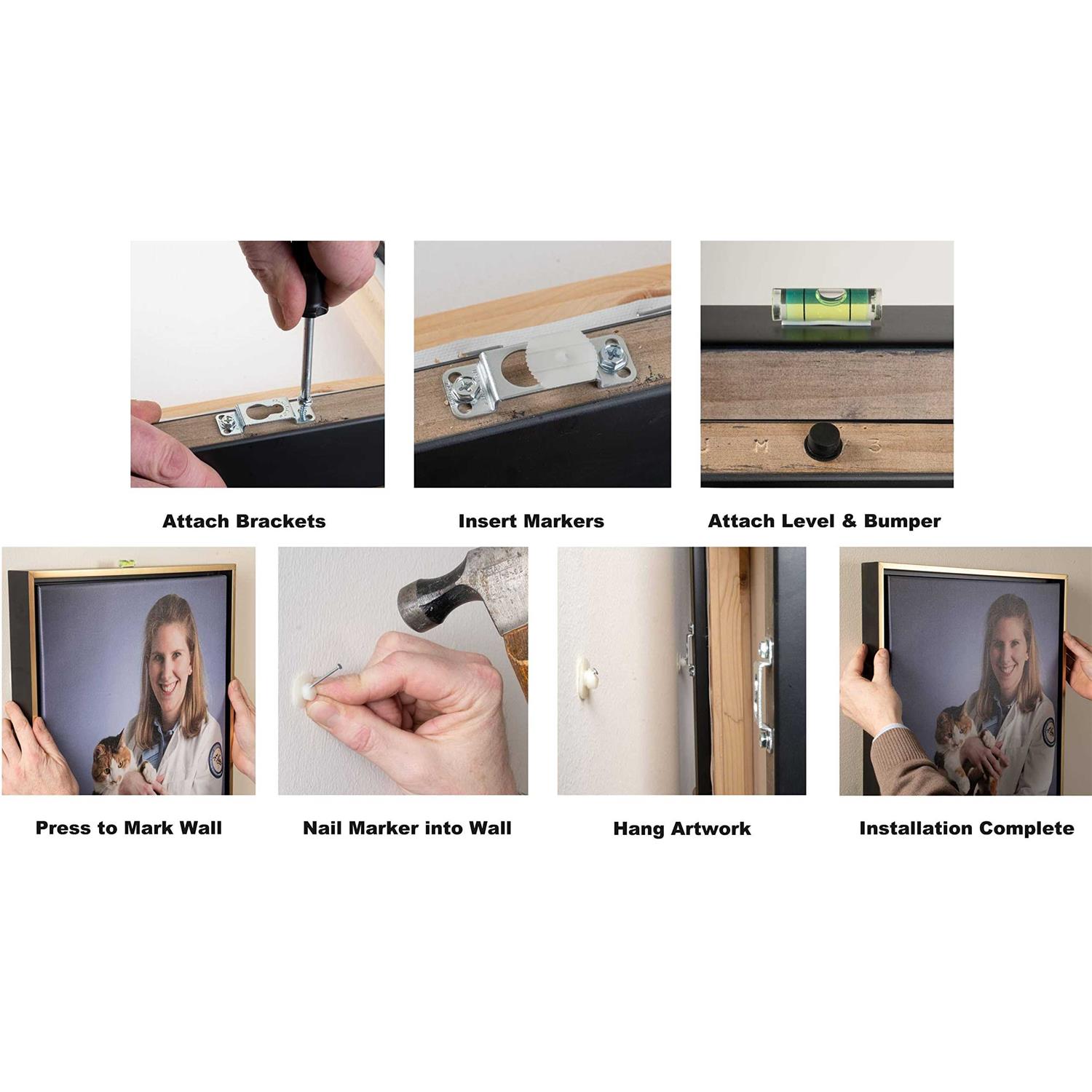 Attach Brackets

Insert Markers

Attach Level & Bumper

Press to Mark Wall

Nail Marker into Wall

Hang Artwork

Installation Complete