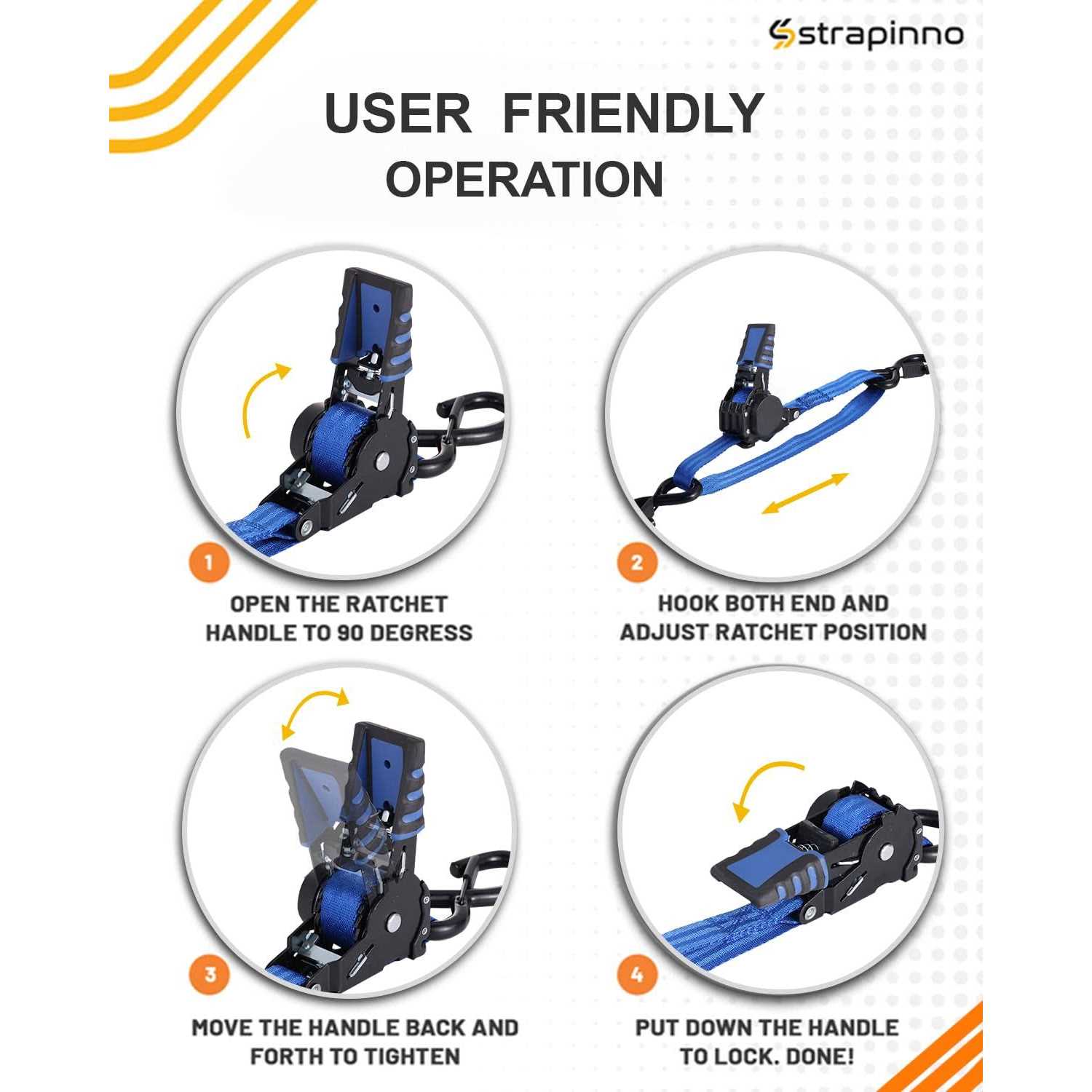 strapinno

USER FRIENDLY OPERATION

1

OPEN THE RATCHET HANDLE TO 90 DEGRESS

2

HOOK BOTH END AND ADJUST RATCHET POSITION

3

MOVE THE HANDLE BACK AND FORTH TO TIGHTEN

4

PUT DOWN THE HANDLE TO LOCK. DONE!