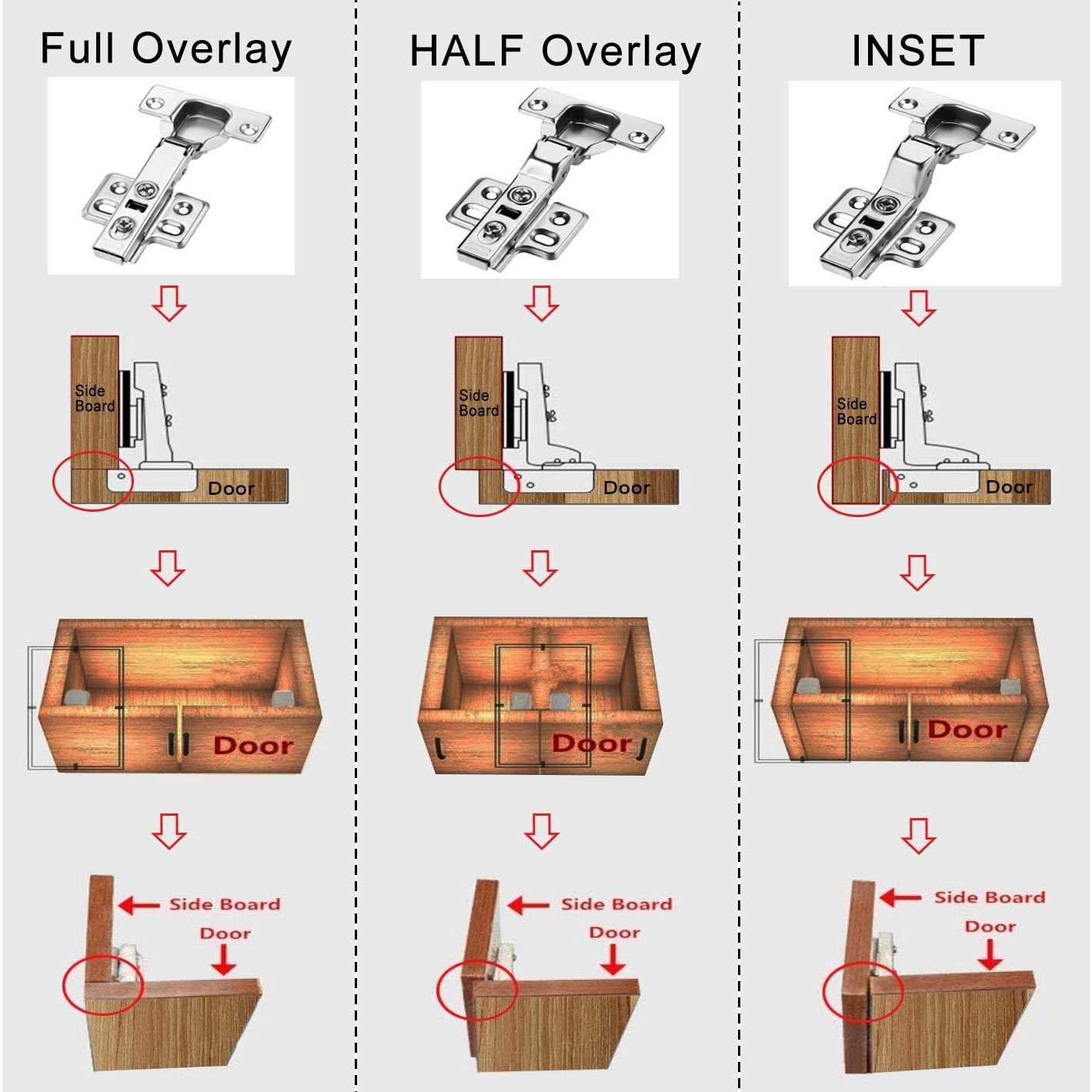 Full Overlay

Side Board

Door

Door

Side Board

Door

HALF Overlay

Side Board

Door

Door

Side Board

Door

INSET

Side Board

Door

Door

Side Board

Door