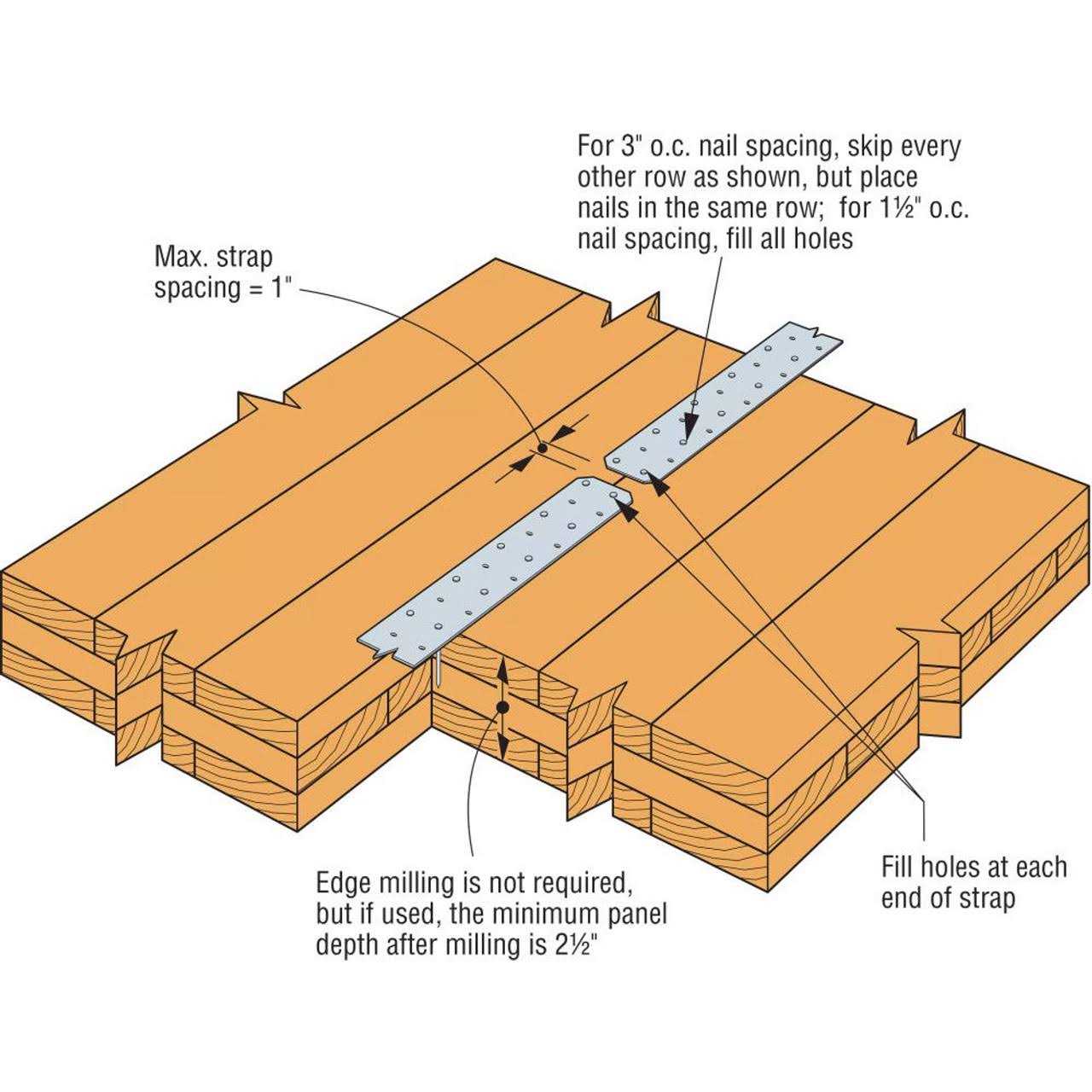 For 3" o.c. nail spacing, skip every other row as shown, but place nails in the same row; for 1½" o.c. nail spacing, fill all holes

Max. strap spacing = 1"

Edge milling is not required, but if used, the minimum panel depth after milling is 2½"

Fill holes at each end of strap