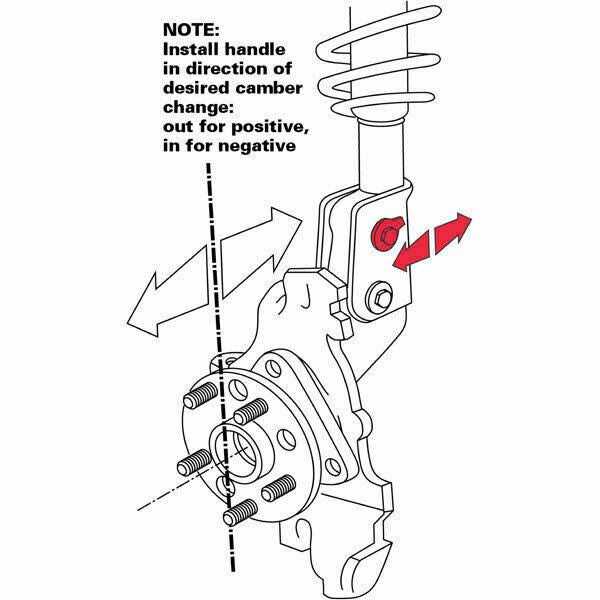 NOTE:
Install handle in direction of desired camber change:
out for positive, in for negative