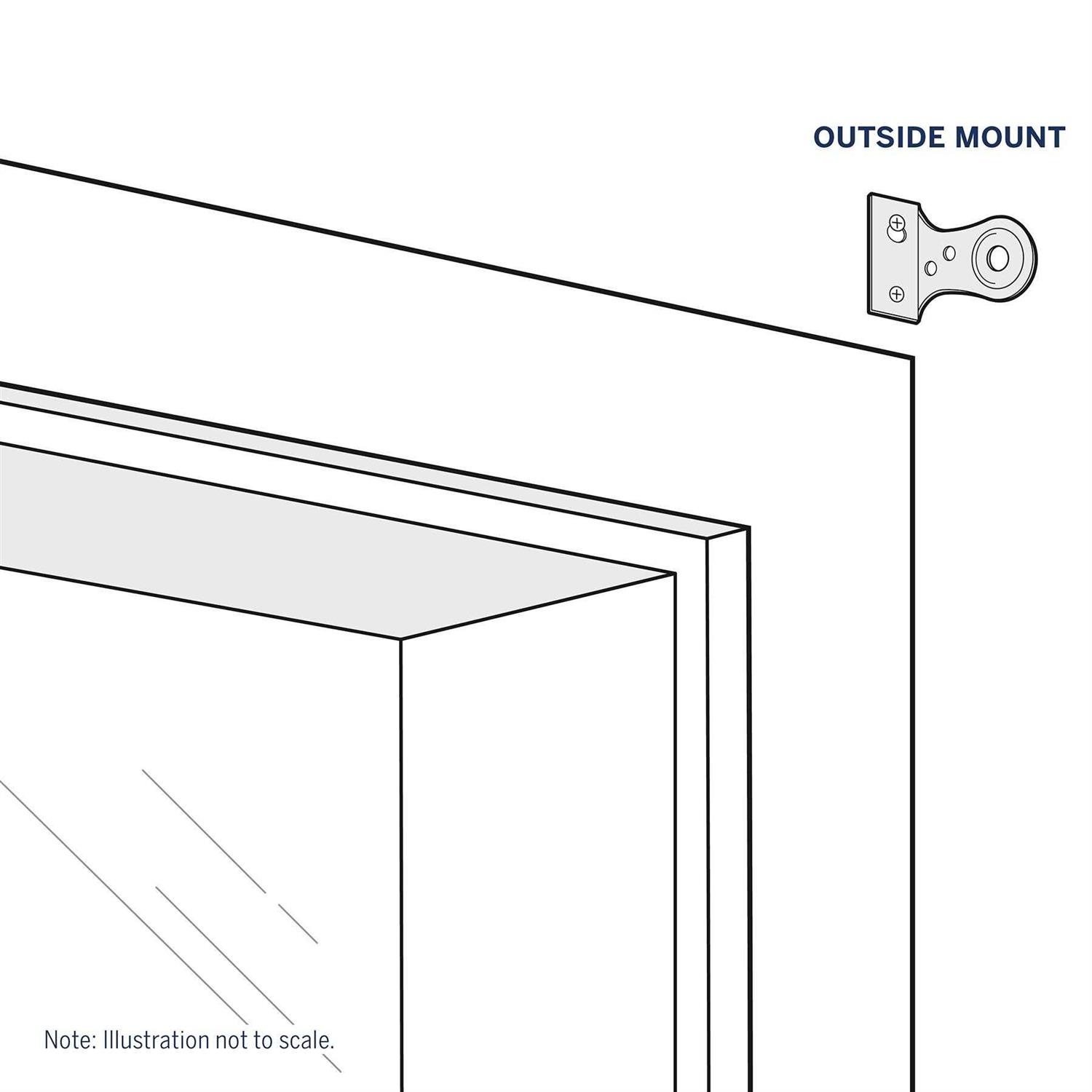 OUTSIDE MOUNT

Note: Illustration not to scale.