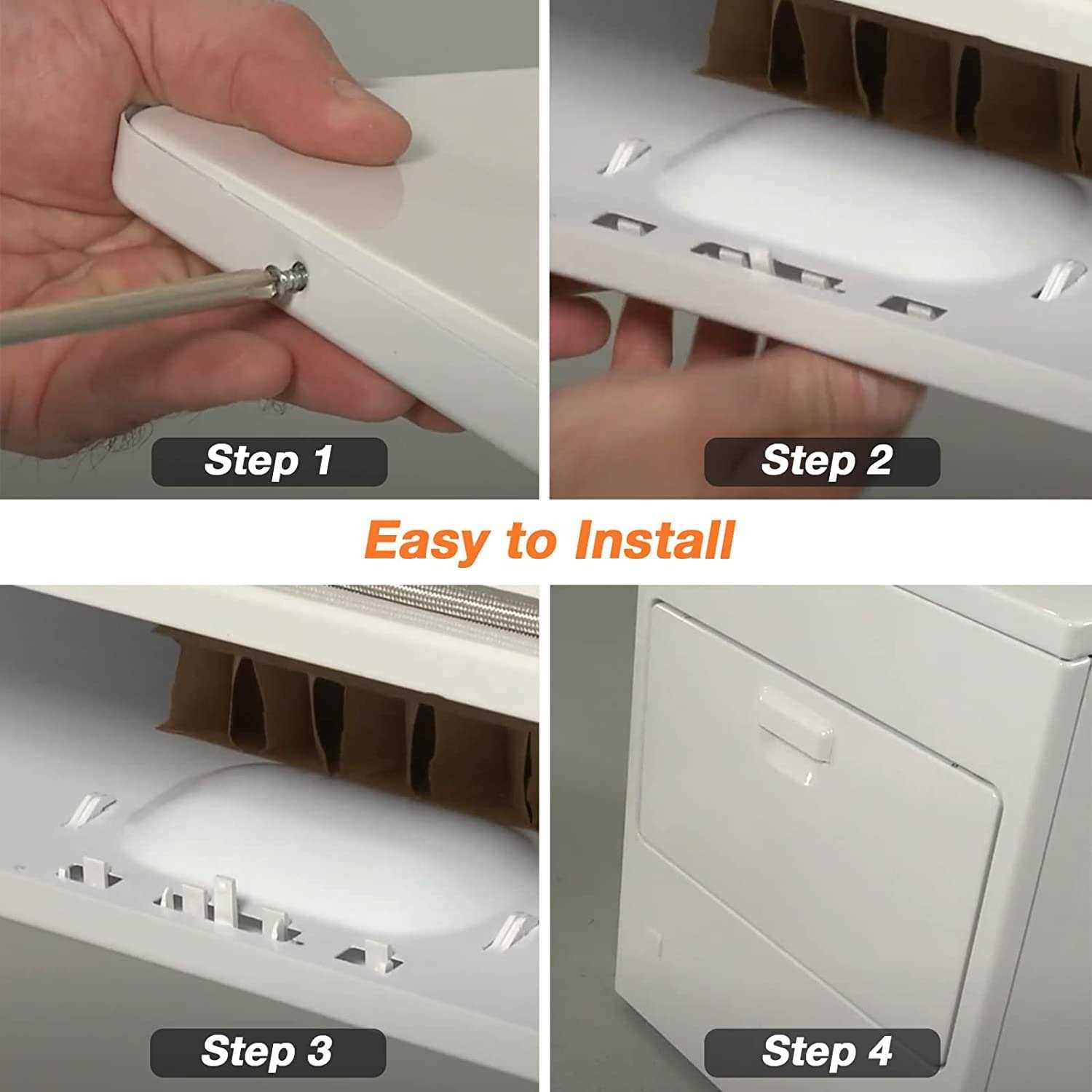 Step 1

Step 2

Easy to Install

Step 3

Step 4