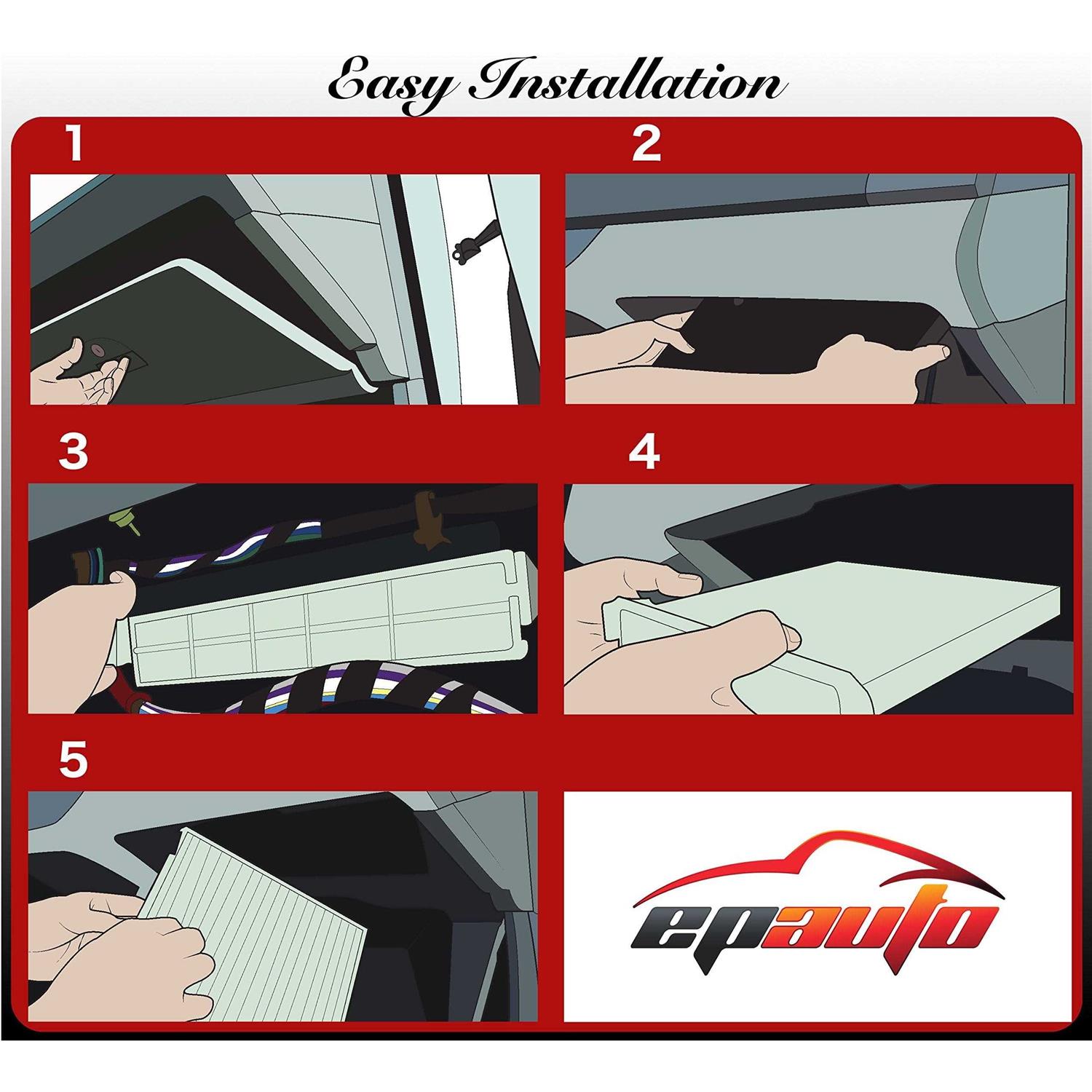 Easy Installation

1

2

3

4

5

epauto