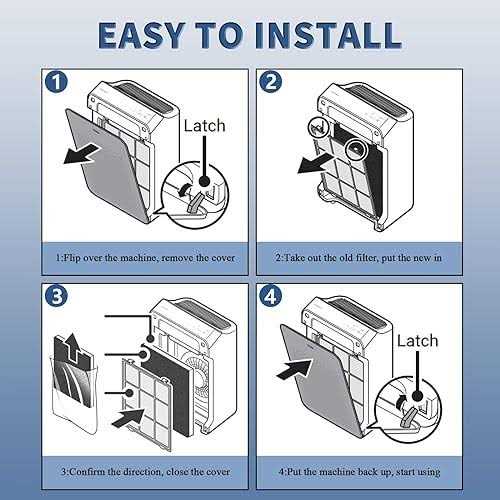 EASY TO INSTALL

1

Latch

1:Flip over the machine, remove the cover

2

2:Take out the old filter, put the new in

3

3:Confirm the direction, close the cover

4

Latch

4:Put the machine back up, start using