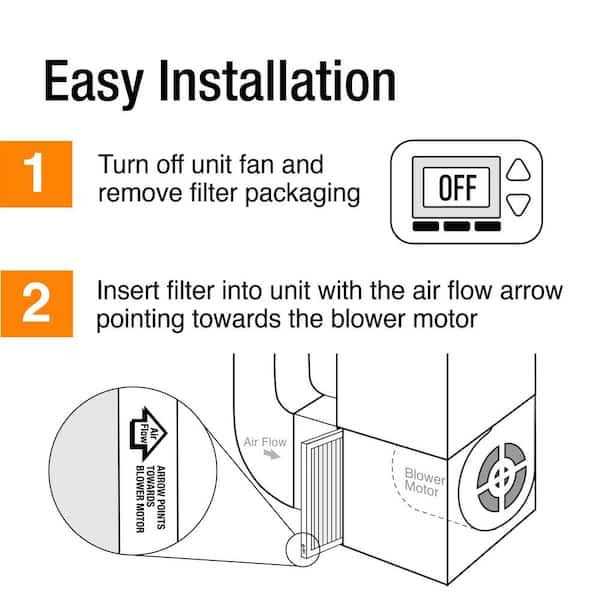 Easy Installation

1

Turn off unit fan and remove filter packaging

OFF

2

Insert filter into unit with the air flow arrow pointing towards the blower motor

Air Flow

ARROW POINTS TOWARDS BLOWER MOTOR

Air Flow

Blower Motor