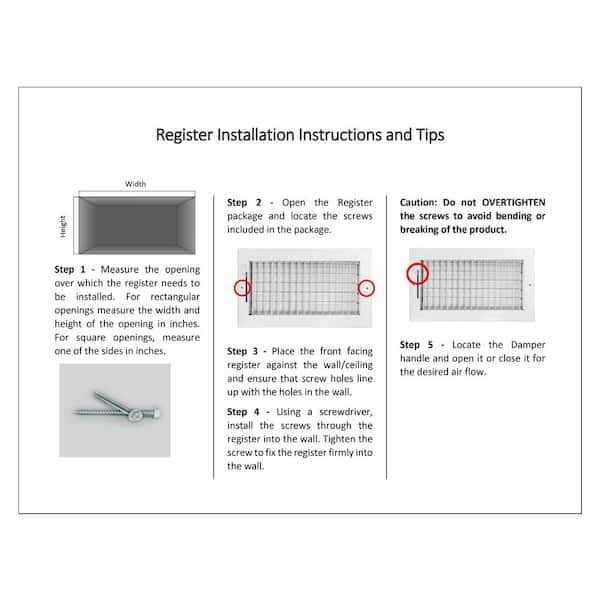 Register Installation Instructions and Tips

Width

Height

Step 1 - Measure the opening over which the register needs to be installed. For rectangular openings measure the width and height of the opening in inches. For square openings, measure one of the sides in inches.

Step 2 - Open the Register package and locate the screws included in the package.

Step 3 - Place the front facing register against the wall/ceiling and ensure that screw holes line up with the holes in the wall.

Step 4 - Using a screwdriver, install the screws through the register into the wall. Tighten the screw to fix the register firmly into the wall.

Caution: Do not OVERTIGHTEN the screws to avoid bending or breaking of the product.

Step 5 - Locate the Damper handle and open it or close it for the desired air flow.