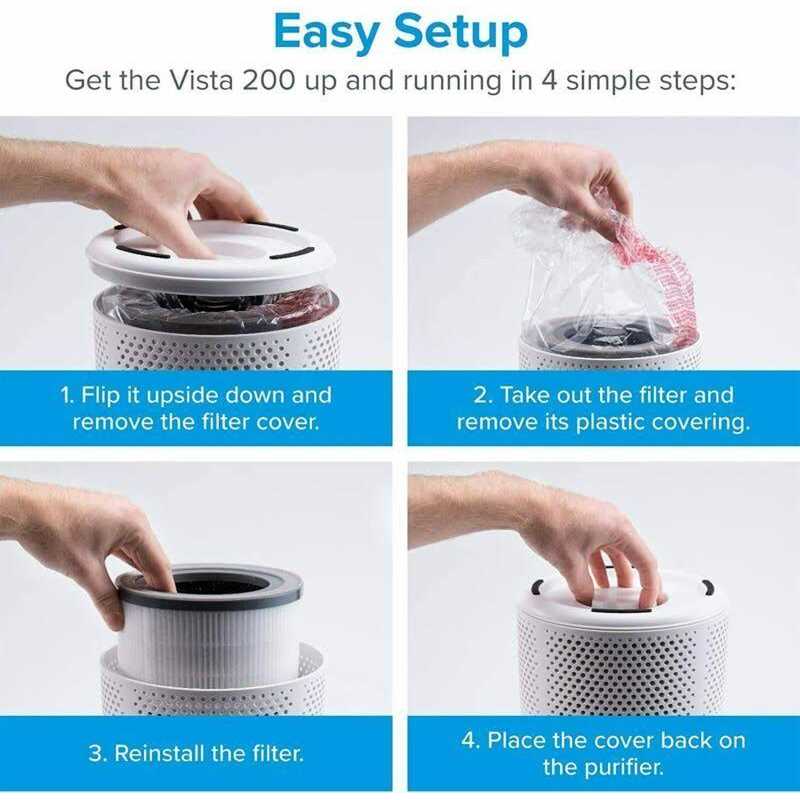 Easy Setup

Get the Vista 200 up and running in 4 simple steps:

1. Flip it upside down and remove the filter cover.

2. Take out the filter and remove its plastic covering.

3. Reinstall the filter.

4. Place the cover back on the purifier.