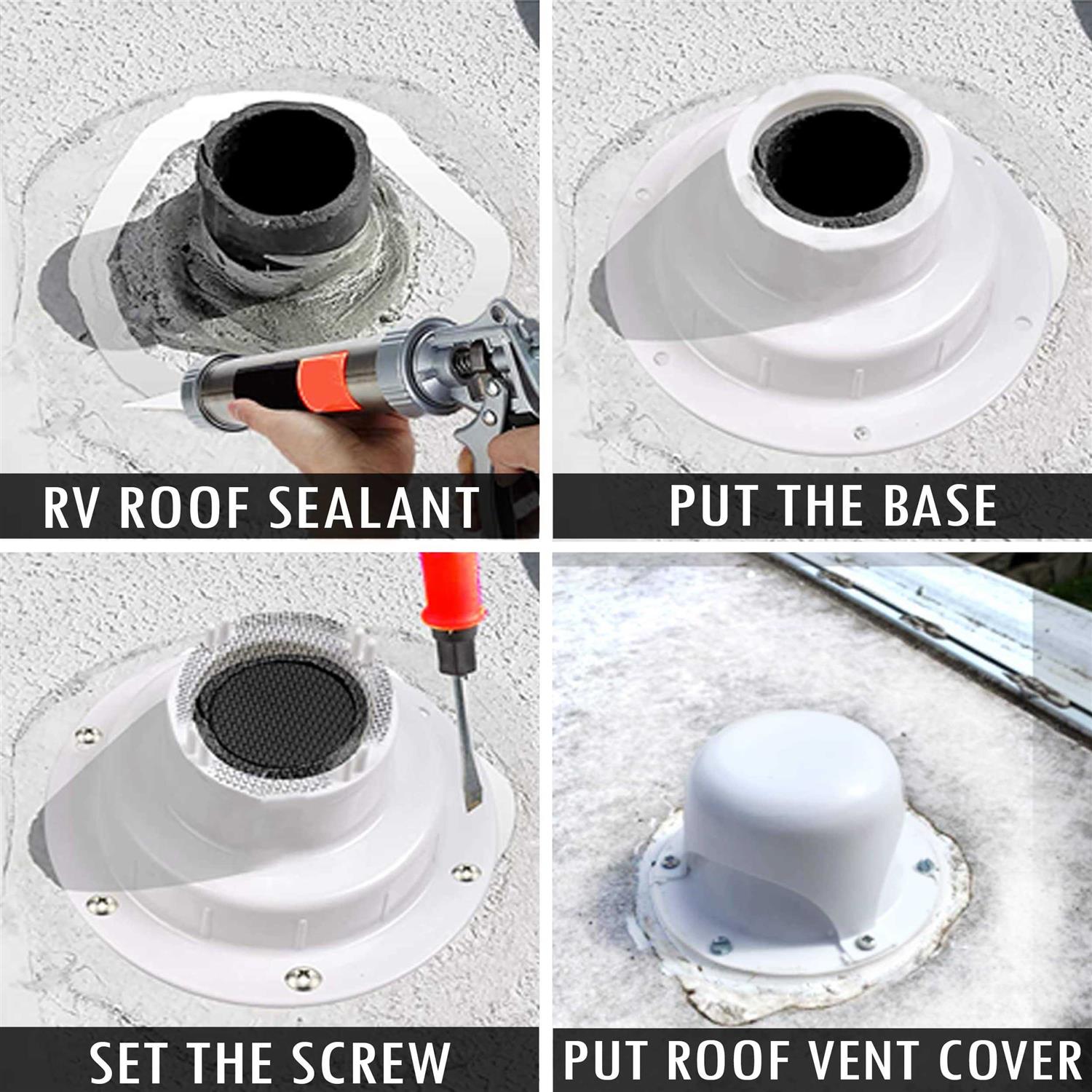 RV ROOF SEALANT

PUT THE BASE

SET THE SCREW

PUT ROOF VENT COVER