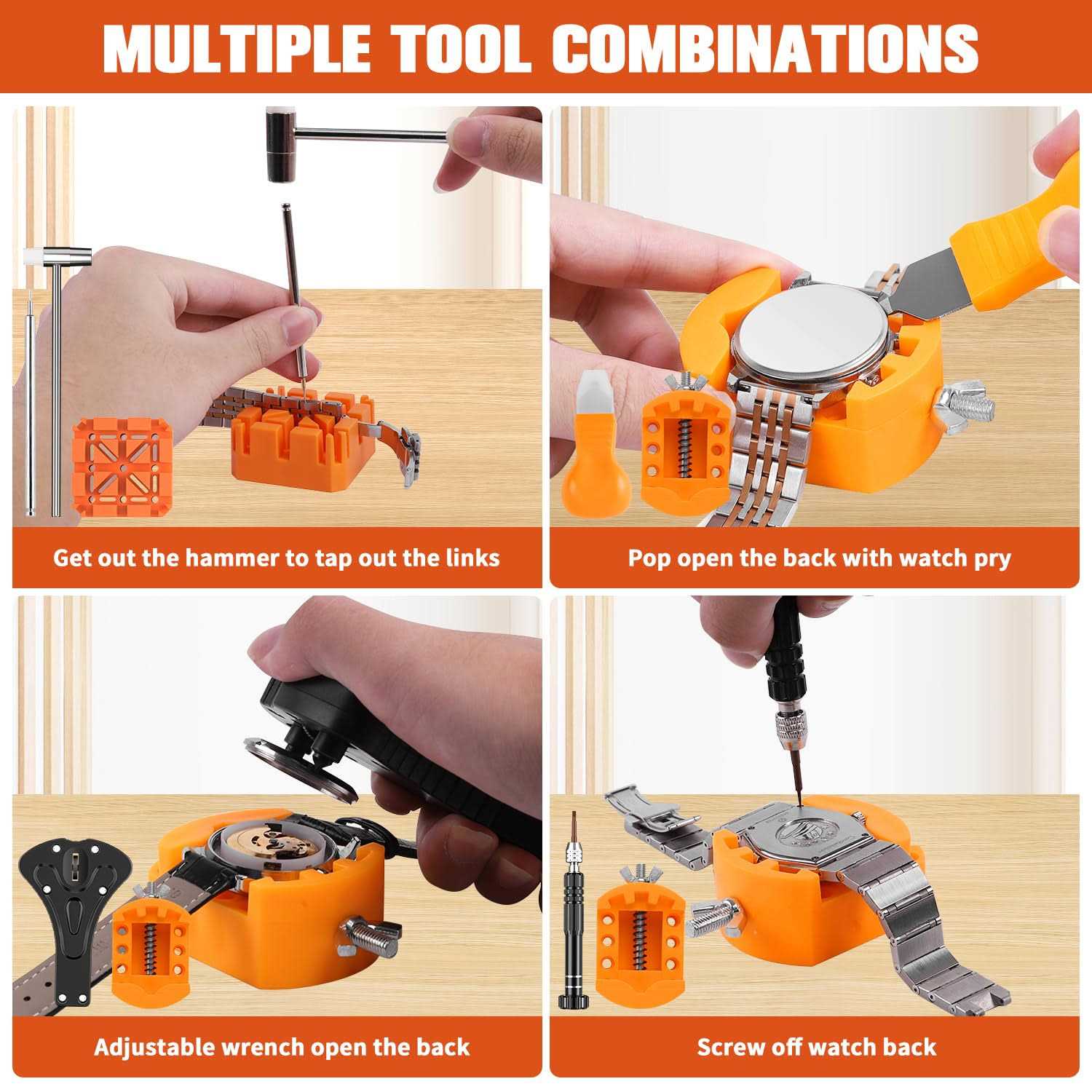 MULTIPLE TOOL COMBINATIONS

Get out the hammer to tap out the links

Pop open the back with watch pry

Adjustable wrench open the back

Screw off watch back