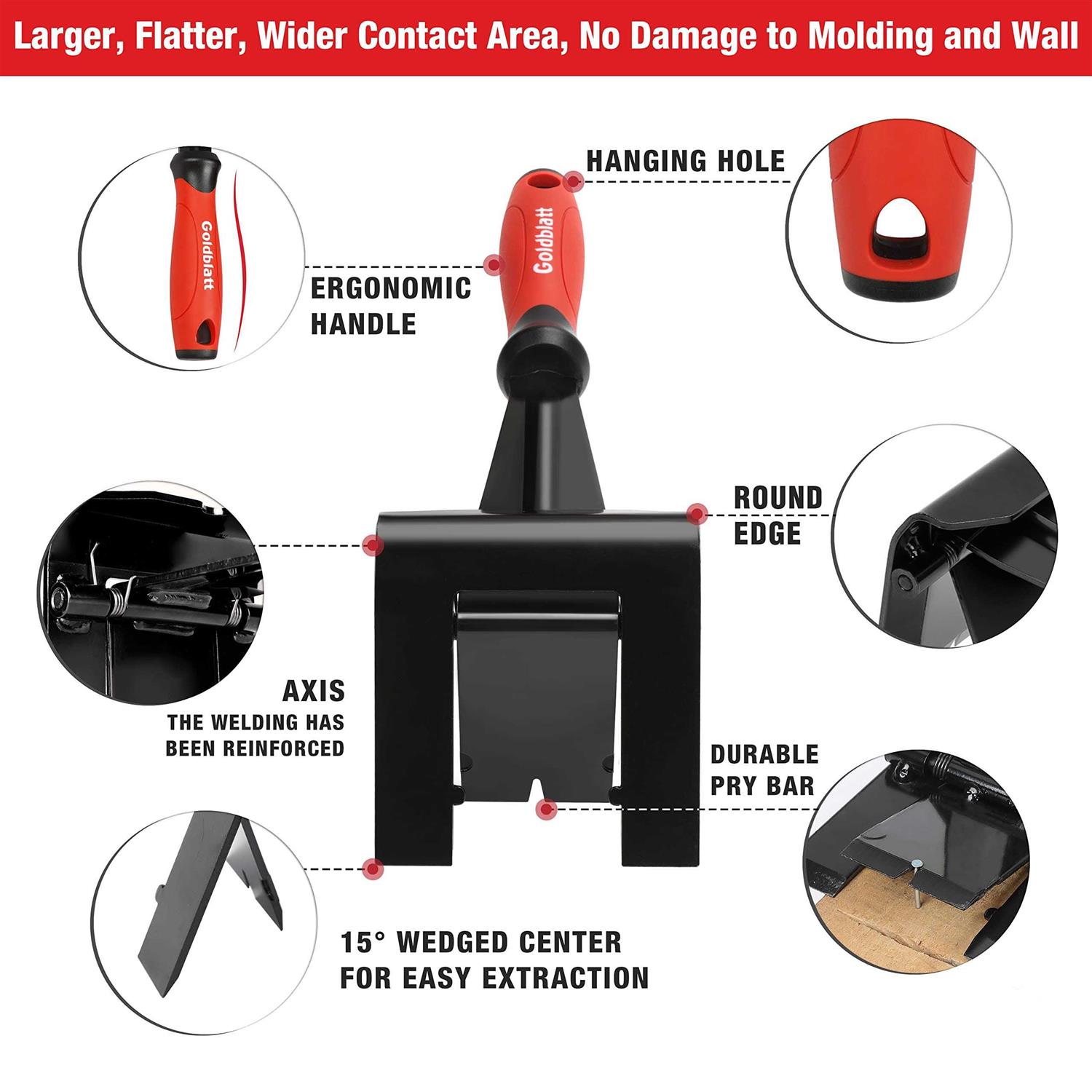 Larger, Flatter, Wider Contact Area, No Damage to Molding and Wall

Goldblatt

HANGING HOLE

Goldblatt

ERGONOMIC HANDLE

ROUND EDGE

AXIS
THE WELDING HAS BEEN REINFORCED

DURABLE PRY BAR

15° WEDGED CENTER FOR EASY EXTRACTION