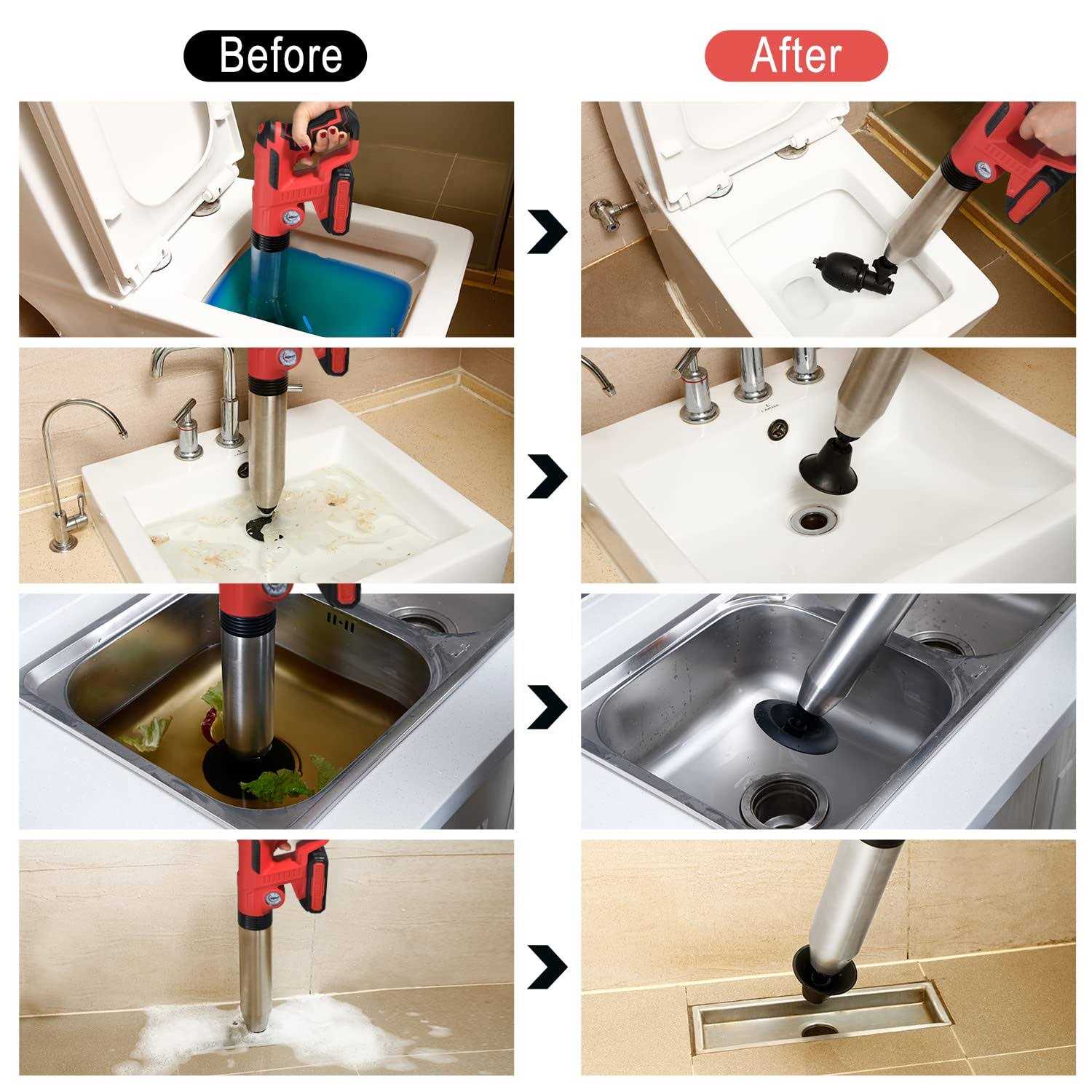 Before

After