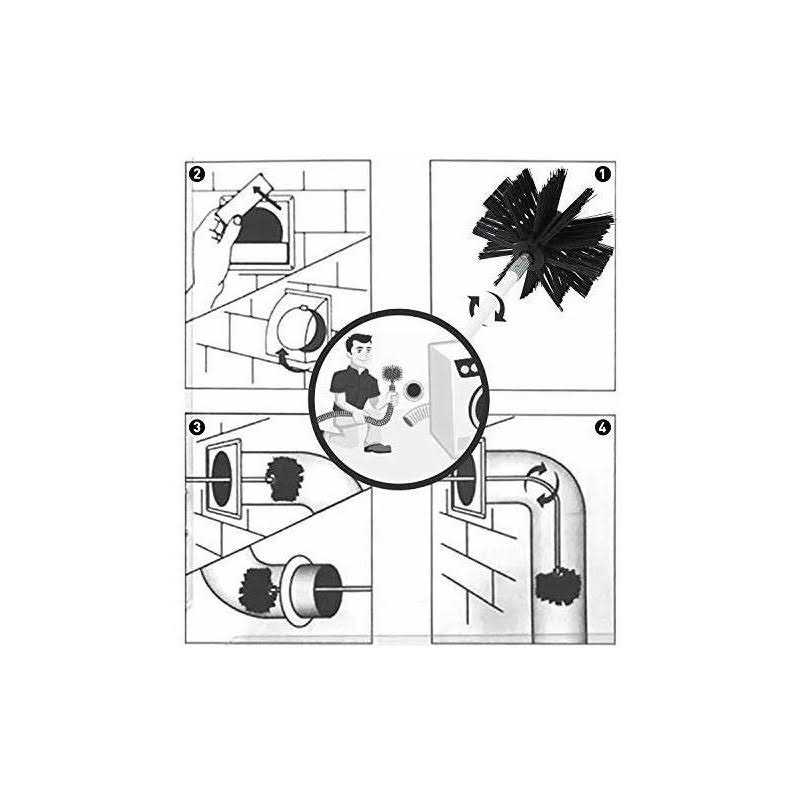 2
1
3
4