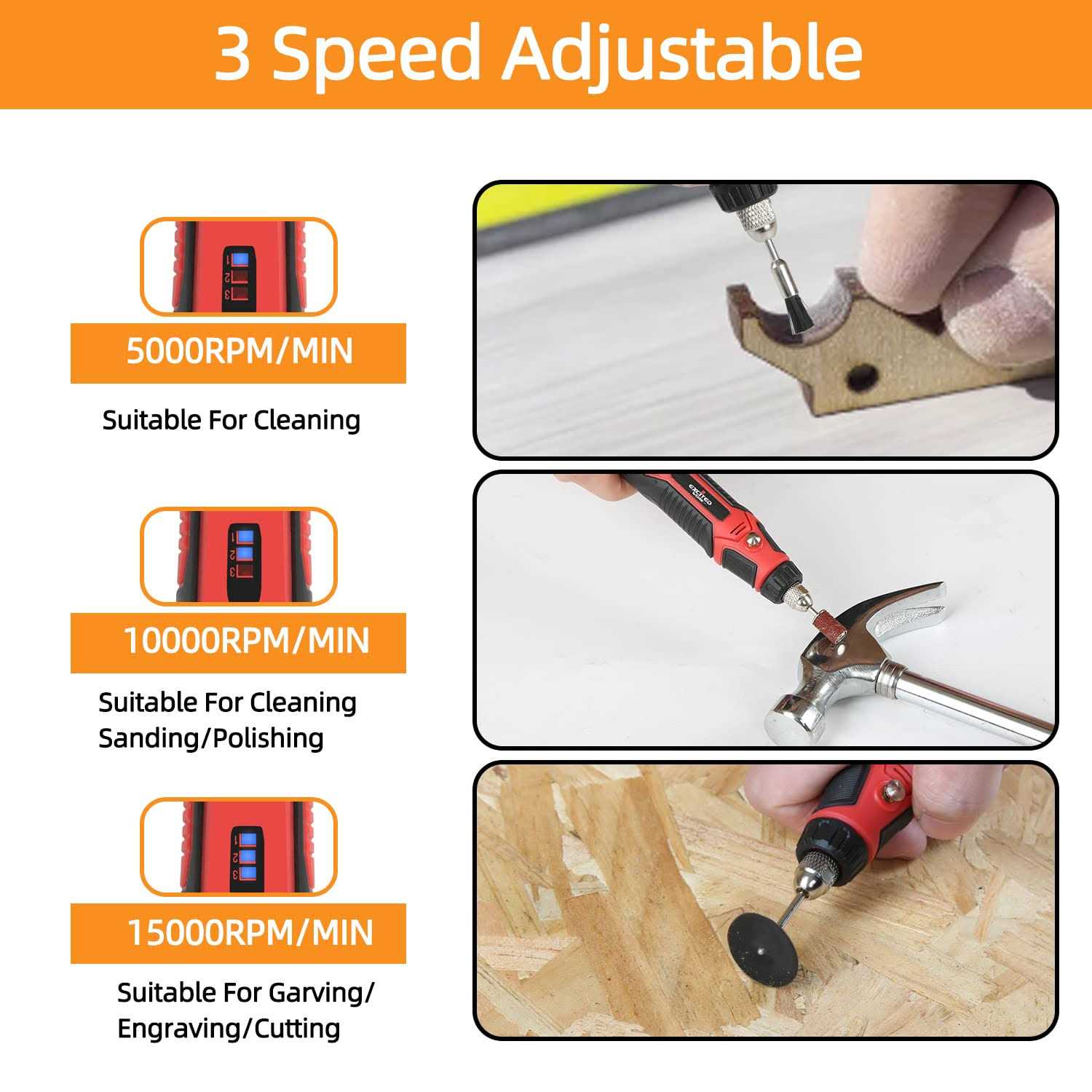 3 Speed Adjustable

1
2
3

5000RPM/MIN

Suitable For Cleaning

1
2
3

10000RPM/MIN

Suitable For Cleaning
Sanding/Polishing

1
2
3

15000RPM/MIN

Suitable For Garving/
Engraving/Cutting

excited