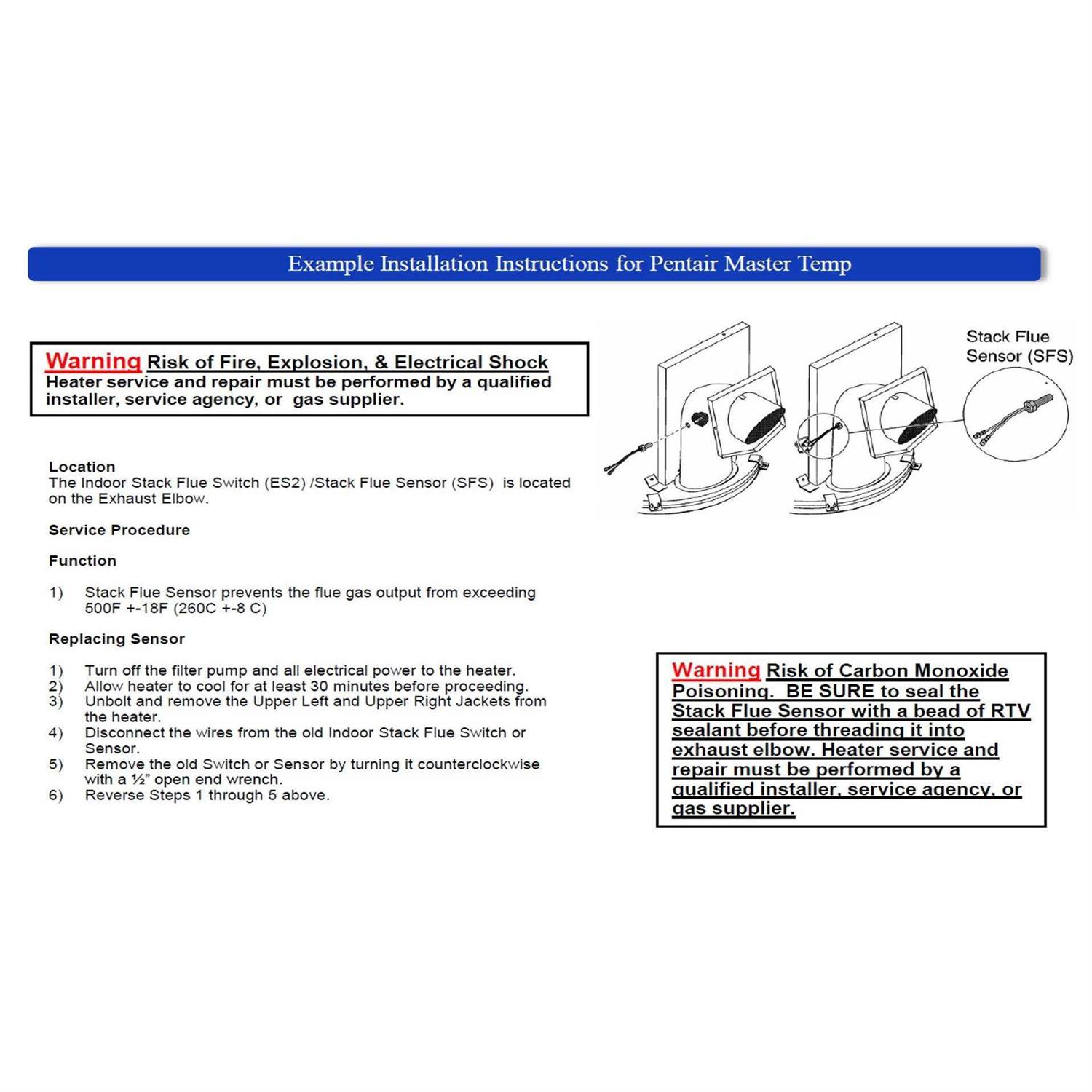 Example Installation Instructions for Pentair Master Temp

Warning Risk of Fire, Explosion, & Electrical Shock
Heater service and repair must be performed by a qualified installer, service agency, or gas supplier.

Stack Flue Sensor (SFS)

Location
The Indoor Stack Flue Switch (ES2) /Stack Flue Sensor (SFS) is located on the Exhaust Elbow.

Service Procedure

Function

1) Stack Flue Sensor prevents the flue gas output from exceeding 500F +-18F (260C +-8 C)

Replacing Sensor

1) Turn off the filter pump and all electrical power to the heater.
2) Allow heater to cool for at least 30 minutes before proceeding.
3) Unbolt and remove the Upper Left and Upper Right Jackets from the heater.
4) Disconnect the wires from the old Indoor Stack Flue Switch or Sensor.
5) Remove the old Switch or Sensor by turning it counterclockwise with a ½" open end wrench.
6) Reverse Steps 1 through 5 above.

Warning Risk of Carbon Monoxide Poisoning. BE SURE to seal the Stack Flue Sensor with a bead of RTV sealant before threading it into exhaust elbow. Heater service and repair must be performed by a qualified installer, service agency, or gas supplier.