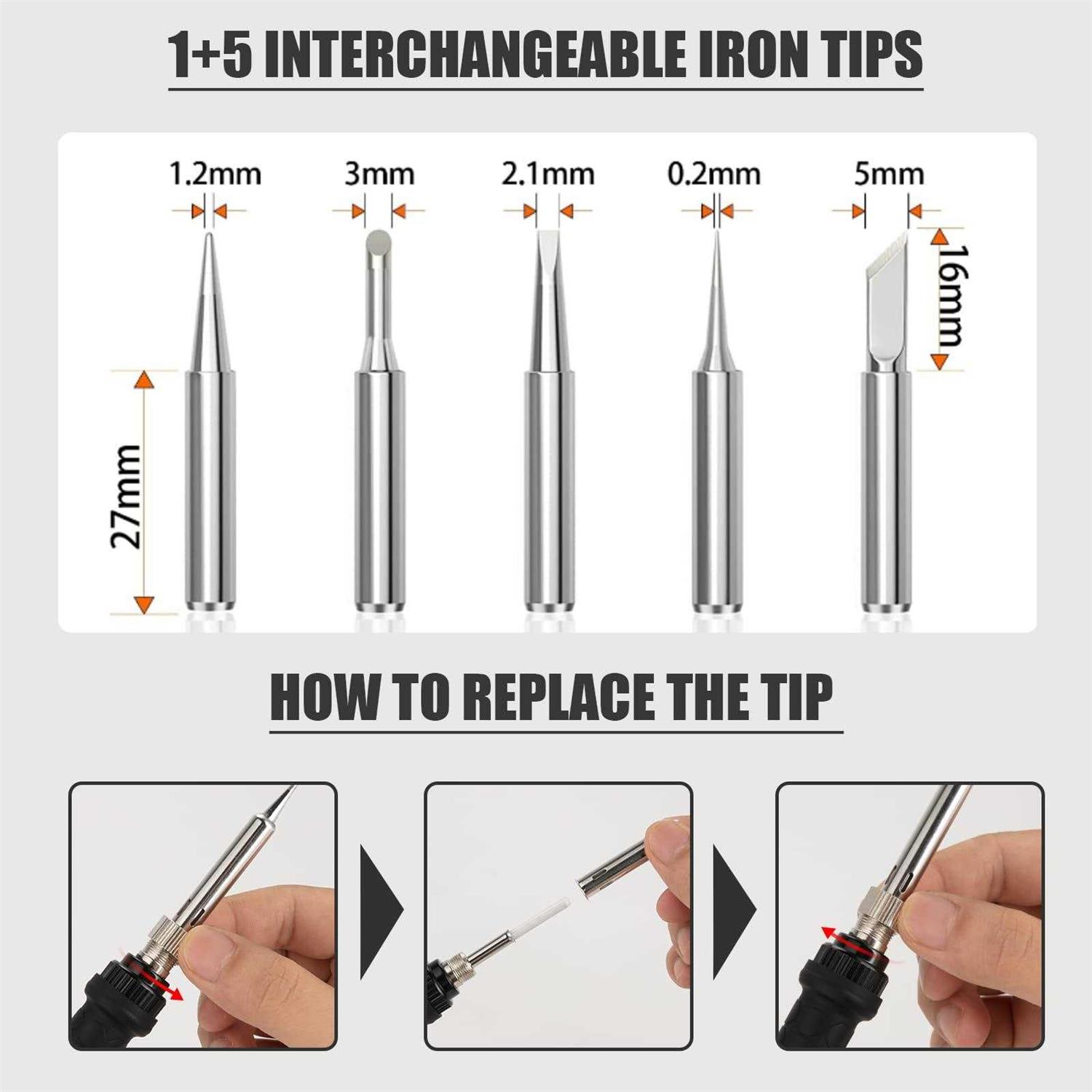 1+5 INTERCHANGEABLE IRON TIPS

1.2mm
3mm
2.1mm
0.2mm
5mm
16mm
27mm

HOW TO REPLACE THE TIP