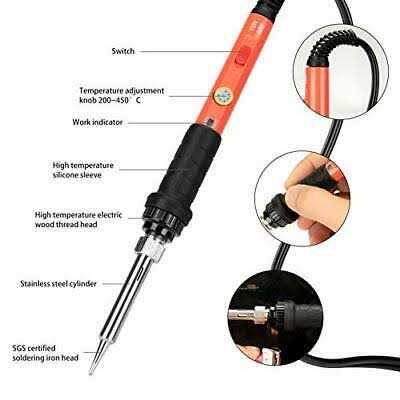 Switch

Temperature adjustment knob 200~450 °C

Work indicator

High temperature silicone sleeve

High temperature electric wood thread head

Stainless steel cylinder

SGS certified soldering iron head