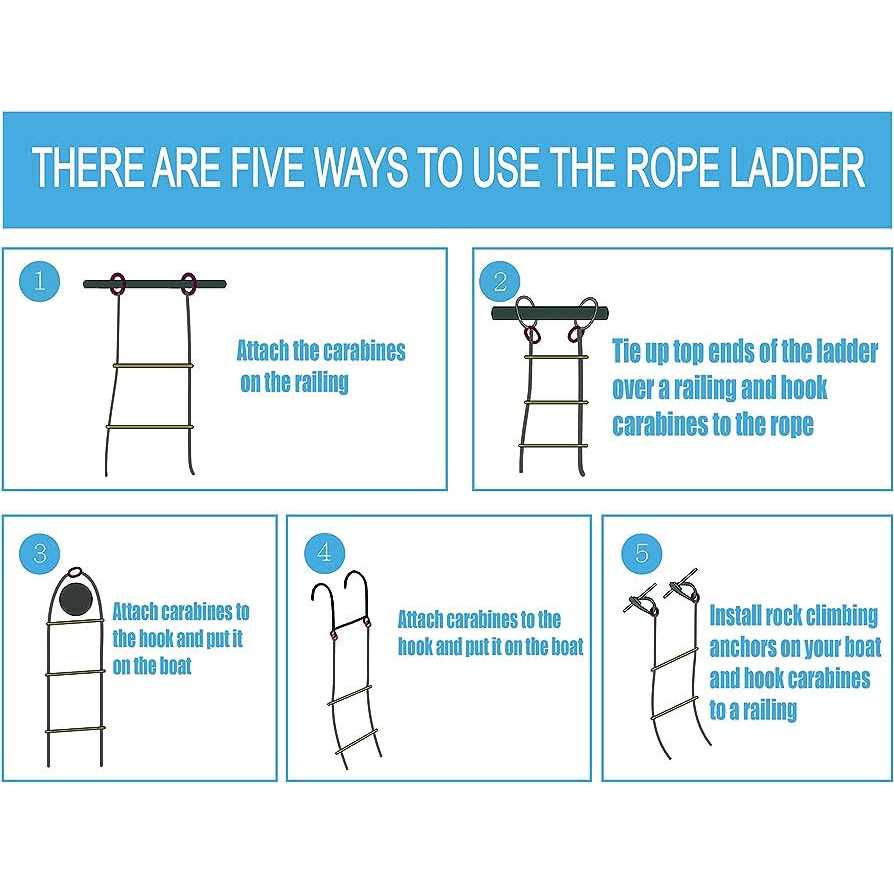 THERE ARE FIVE WAYS TO USE THE ROPE LADDER

1

Attach the carabines on the railing

2

Tie up top ends of the ladder over a railing and hook carabines to the rope

3

Attach carabines to the hook and put it on the boat

4

Attach carabines to the hook and put it on the boat

5

Install rock climbing anchors on your boat and hook carabines to a railing